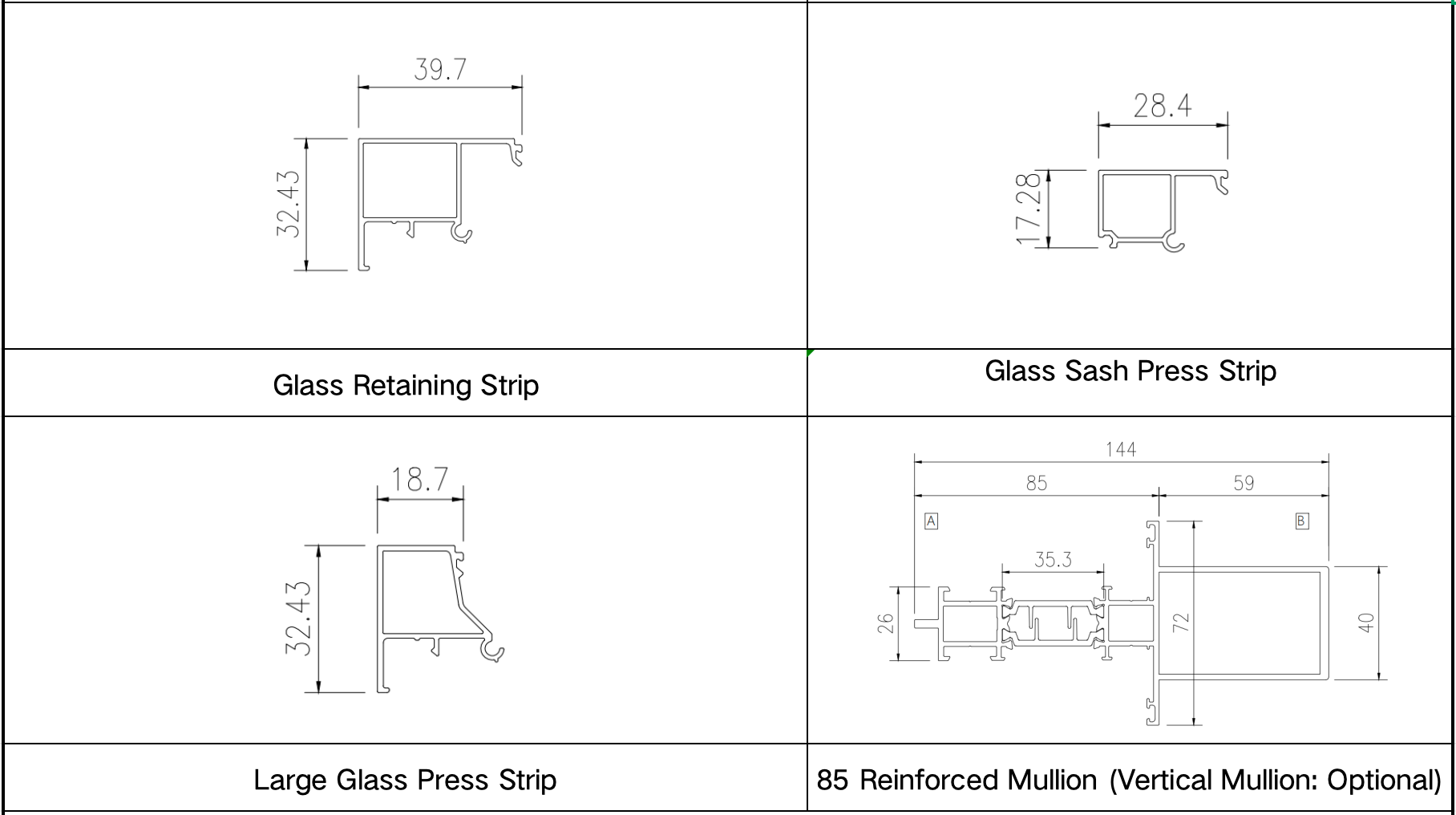 | 39.7 32.43 | 28.4 17.28 |
|---|---|
| Glass Retaining Strip | Glass Sash Press Strip |
| 18.7 32.43 | 144 85 59 A B 35.3 26 72 40 |
| Large Glass Press Strip | 85 Reinforced Mullion (Vertical Mullion: Optional) |