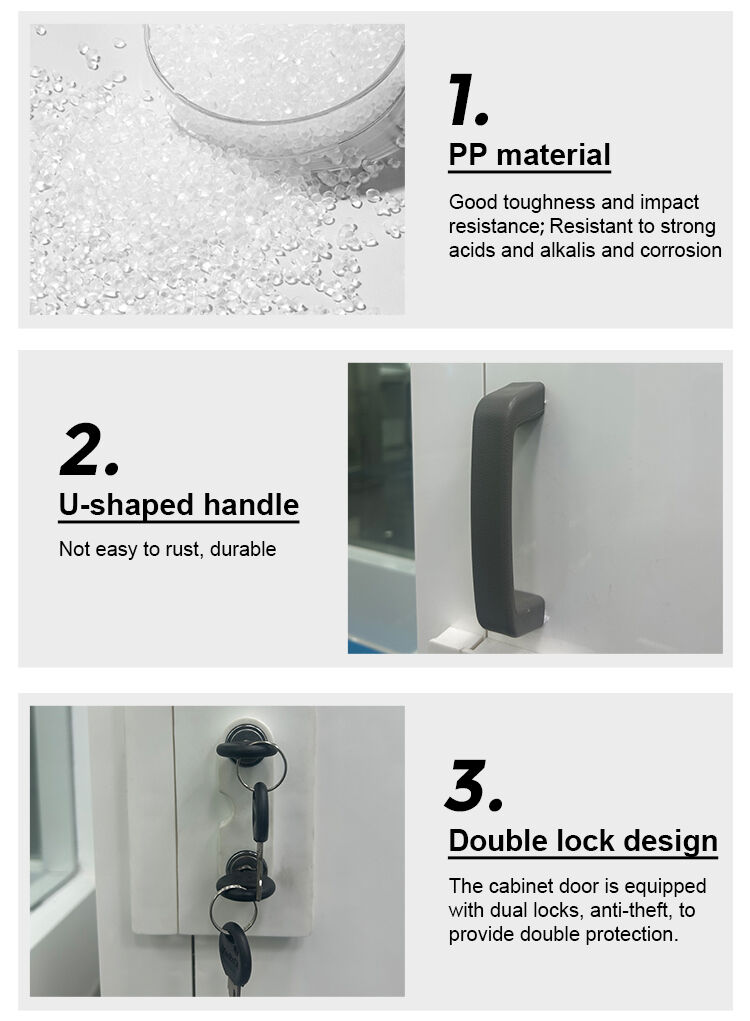 1.

PP material

Good toughness and impact resistance; Resistant to strong acids and alkalis and corrosion

2.

U-shaped handle

Not easy to rust, durable

3.

Double lock design

The cabinet door is equipped with dual locks, anti-theft, to provide double protection.