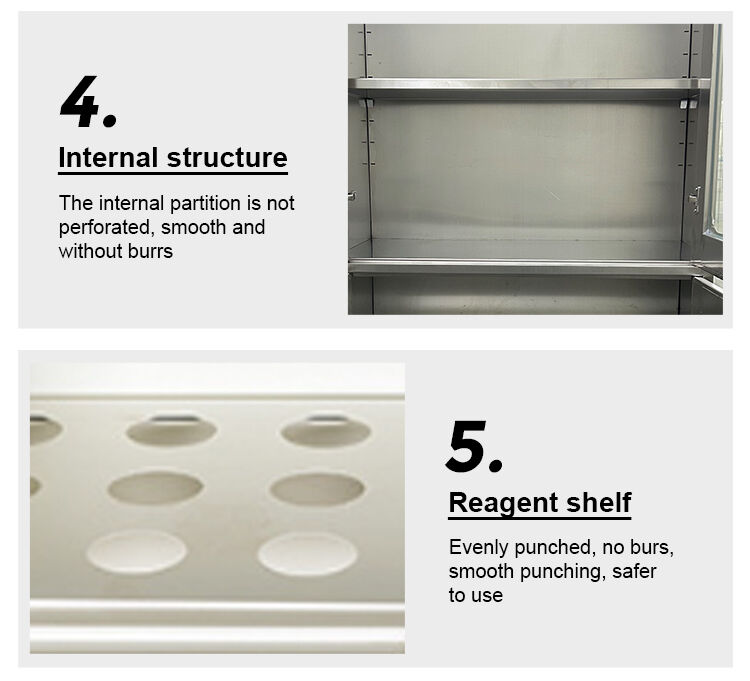 4.

Internal structure

The internal partition is not perforated, smooth and without burrs

5.

Reagent shelf

Evenly punched, no burs, smooth punching, safer to use