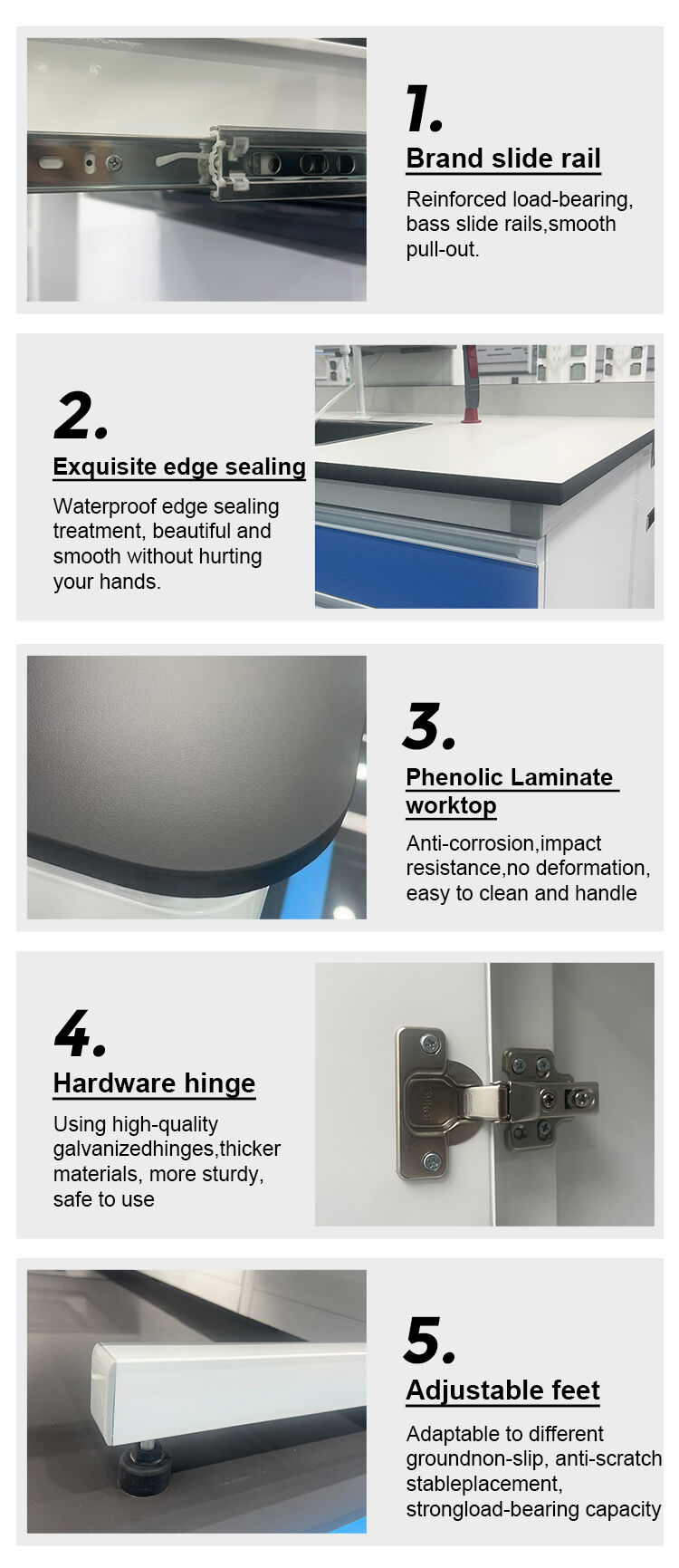 1.

Brand slide rail

Reinforced load-bearing, bass slide rails,smooth pull-out.

2.

Exquisite edge sealing

Waterproof edge sealing treatment, beautiful and smooth without hurting your hands.

3.

Phenolic Laminate worktop

Anti-corrosion,impact resistance,no deformation, easy to clean and handle

4.

Hardware hinge

Using high-quality galvanizedhinges,thicker materials, more sturdy, safe to use

5.

Adjustable feet

Adaptable to different groundnon-slip, anti-scratch stableplacement, strongload-bearing capacity