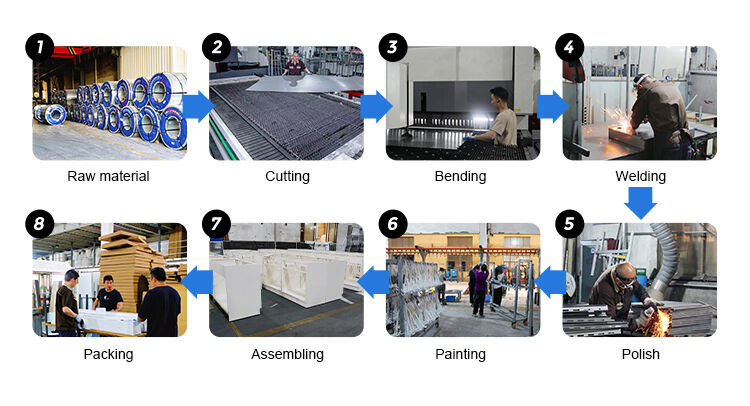 1
Raw material

2
Cutting

3
Bending

4
Welding

5
Polish

6
Painting

7
Assembling

8
Packing