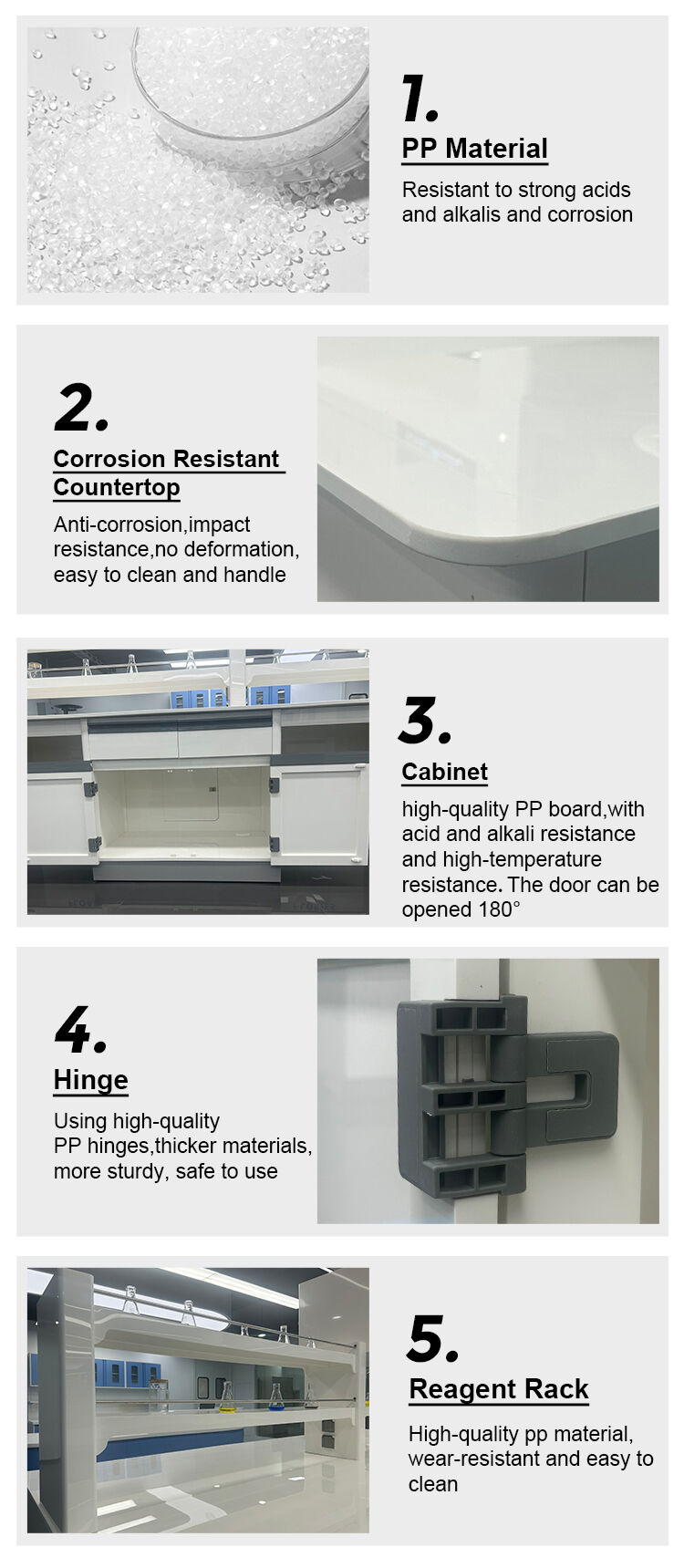 1.

PP Material

Resistant to strong acids and alkalis and corrosion

2.

Corrosion Resistant Countertop

Anti-corrosion,impact resistance,no deformation, easy to clean and handle

3.

Cabinet

high-quality PP board,with acid and alkali resistance and high-temperature resistance. The door can be opened 180°

4.

Hinge

Using high-quality PP hinges,thicker materials, more sturdy, safe to use

5.

Reagent Rack

High-quality pp material, wear-resistant and easy to clean