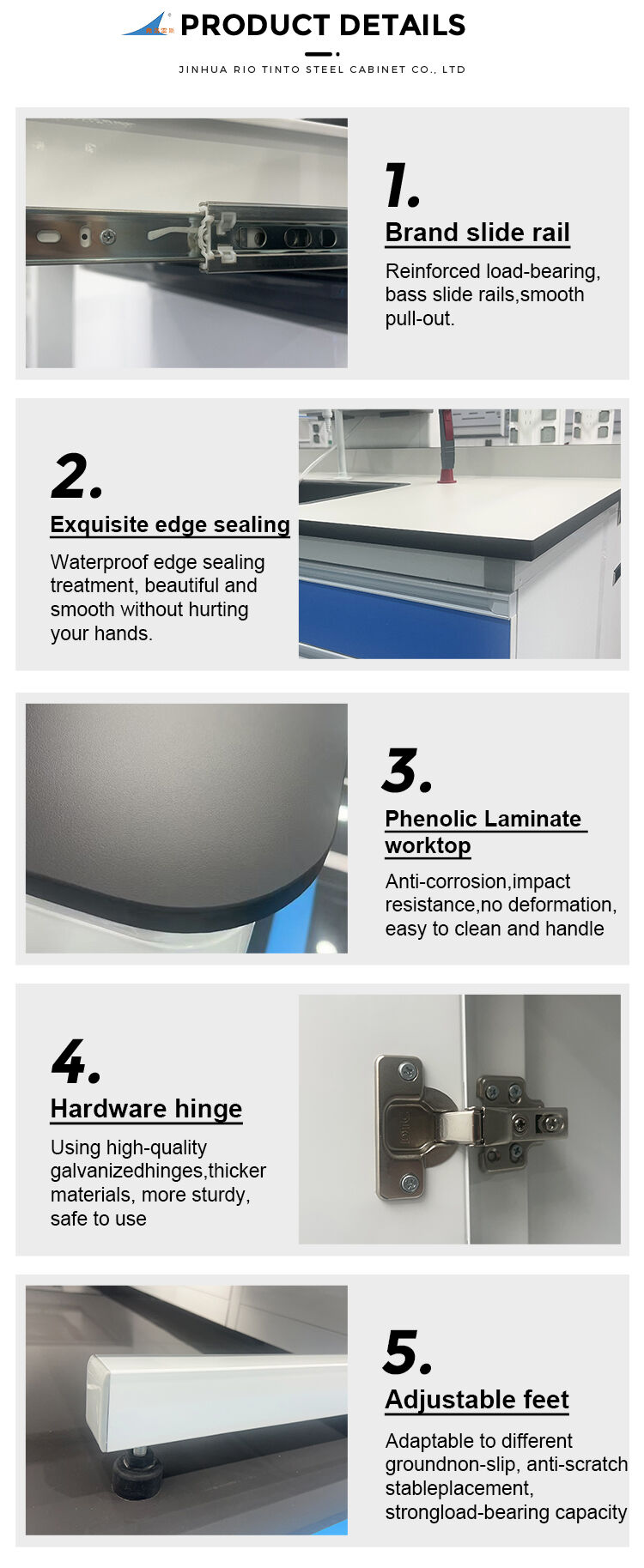 PRODUCT DETAILS

JINHUA RIO TINTO STEEL CABINET CO., LTD

1.

Brand slide rail

Reinforced load-bearing, bass slide rails,smooth pull-out.

2.

Exquisite edge sealing

Waterproof edge sealing treatment, beautiful and smooth without hurting your hands.

3.

Phenolic Laminate worktop

Anti-corrosion,impact resistance,no deformation, easy to clean and handle

4.

Hardware hinge

Using high-quality galvanizedhinges,thicker materials, more sturdy, safe to use

5.

Adjustable feet

Adaptable to different groundnon-slip, anti-scratch stableplacement, strongload-bearing capacity