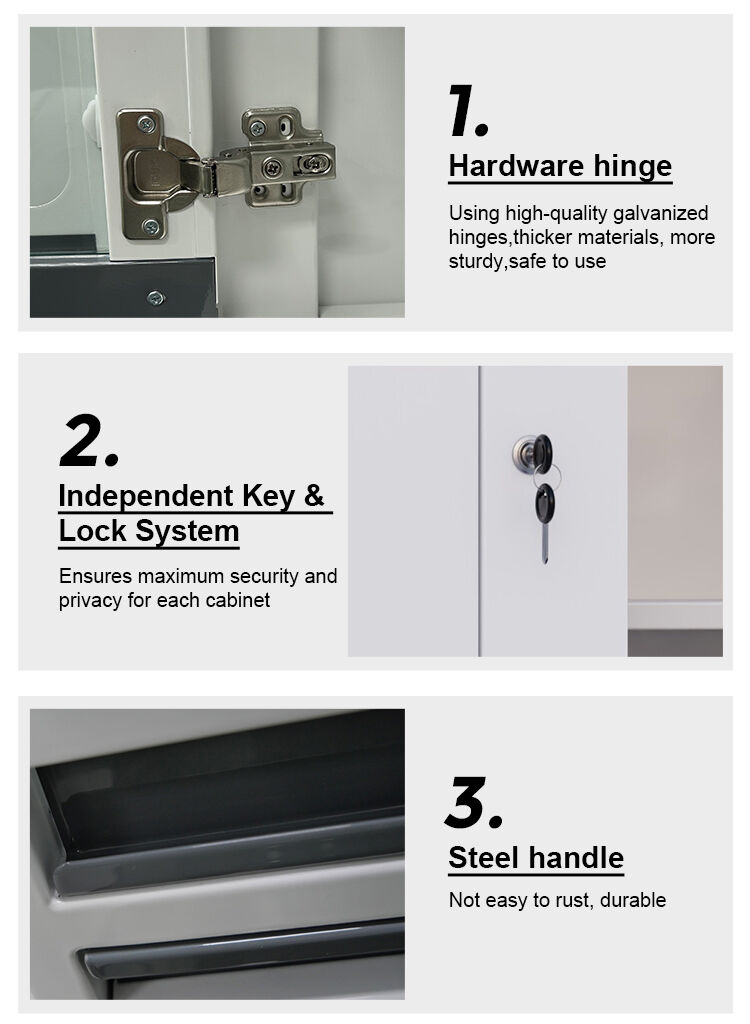 1.

Hardware hinge

Using high-quality galvanized hinges,thicker materials, more sturdy,safe to use

2.

Independent Key & Lock System

Ensures maximum security and privacy for each cabinet

3.

Steel handle

Not easy to rust, durable