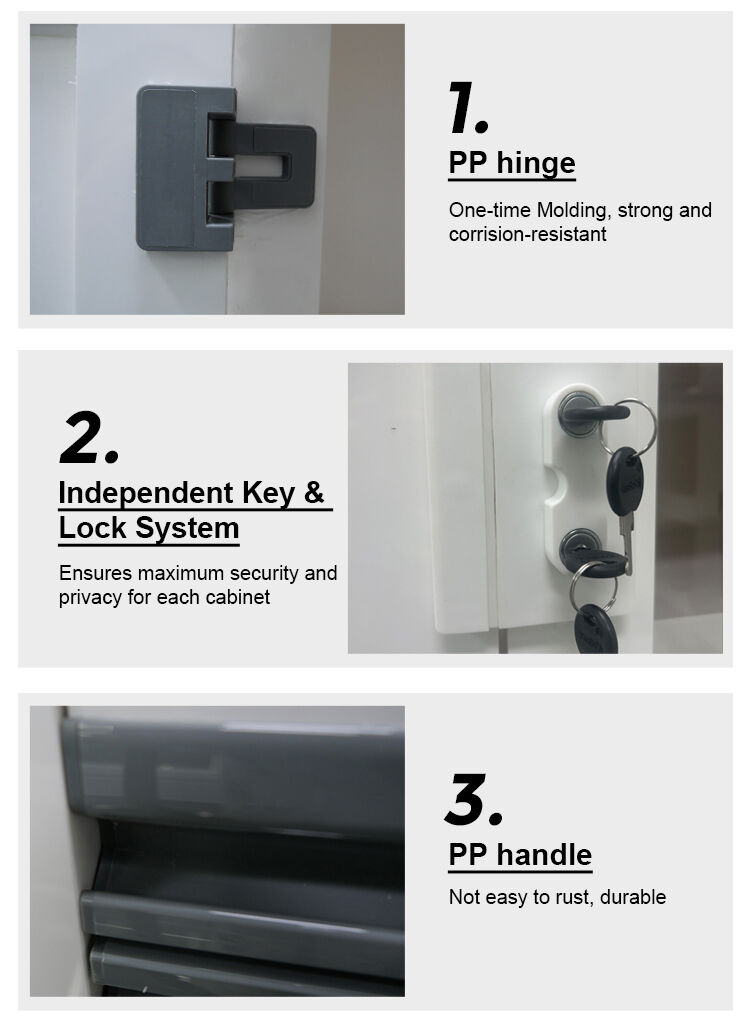 1.
PP hinge

One-time Molding, strong and corrision-resistant

2.
Independent Key & Lock System

Ensures maximum security and privacy for each cabinet

3.
PP handle

Not easy to rust, durable