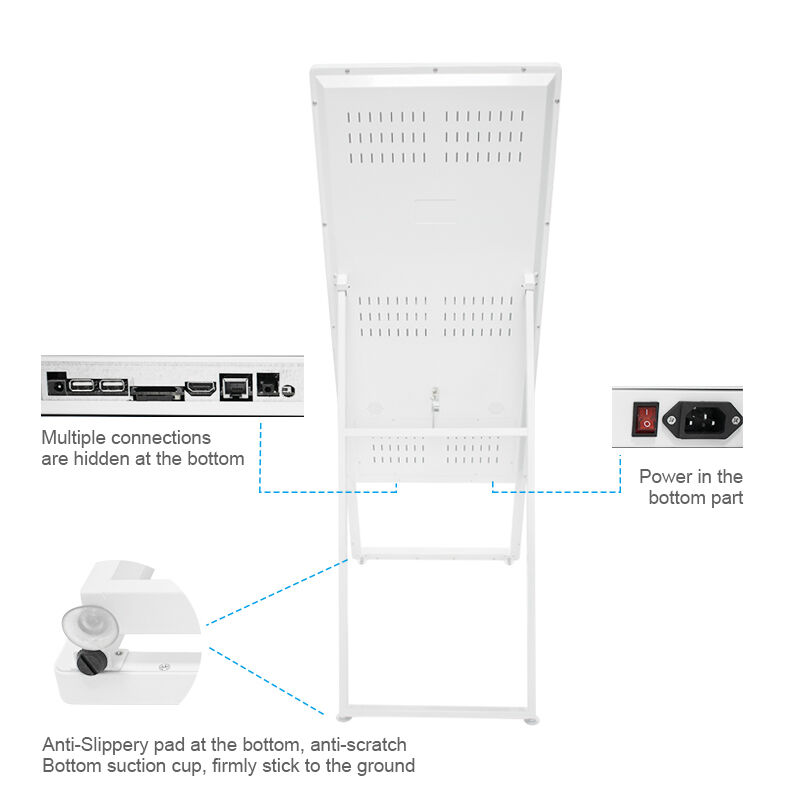 Multiple connections are hidden at the bottom

Power in the bottom part

Anti-Slippery pad at the bottom, anti-scratch
Bottom suction cup, firmly stick to the ground