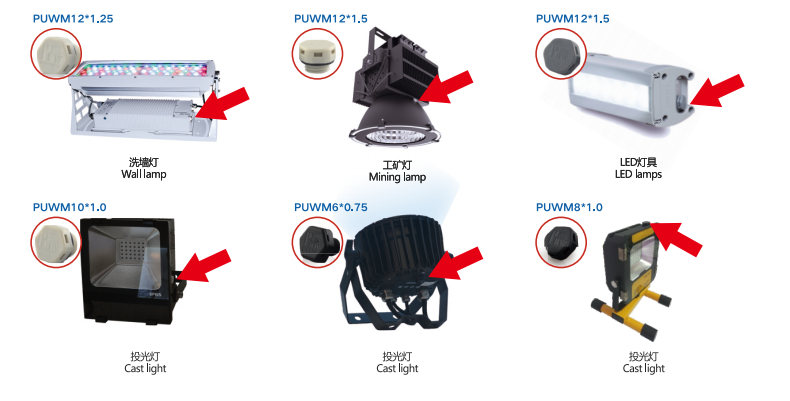 PUWM12*1.25

洗墙灯
Wall lamp

PUWM12*1.5

工矿灯
Mining lamp

PUWM12*1.5

LED灯具
LED lamps

PUWM10*1.0

投光灯
Cast light

PUWM6*0.75

投光灯
Cast light

PUWM8*1.0

投光灯
Cast light