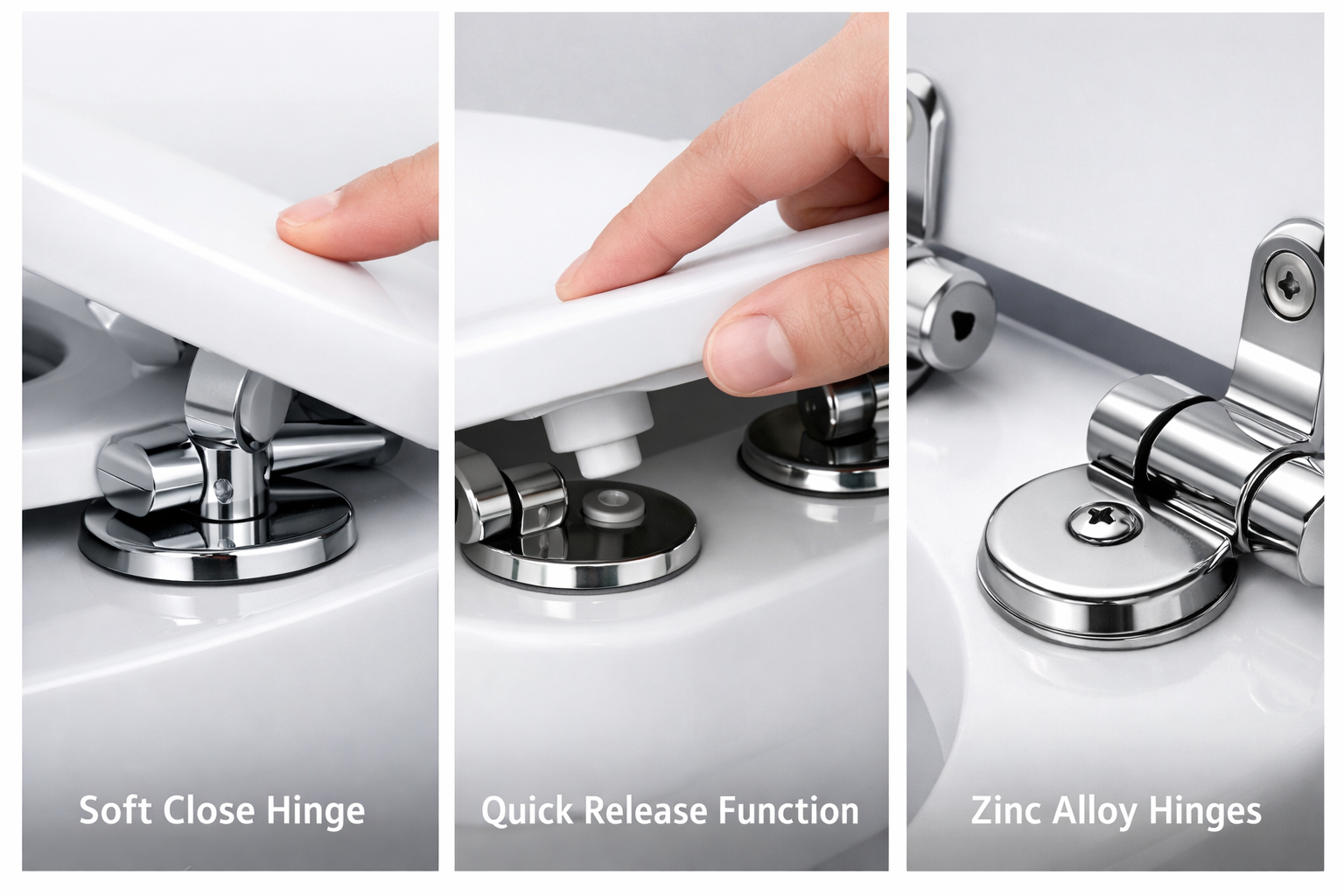 Soft Close Hinge

Quick Release Function

Zinc Alloy Hinges