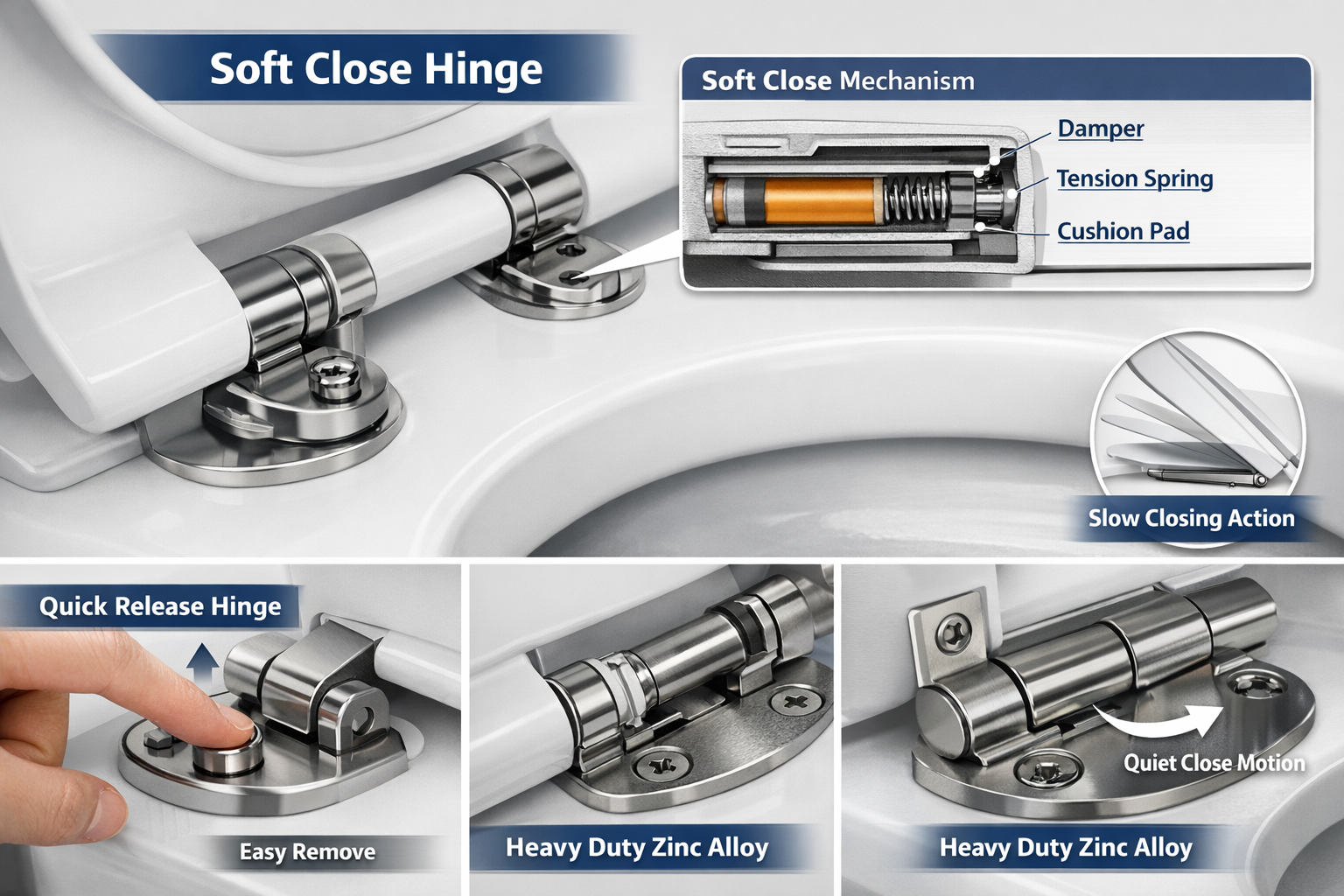 Soft Close Hinge

Soft Close Mechanism

Damper

Tension Spring

Cushion Pad

Slow Closing Action

Quick Release Hinge

Easy Remove

Heavy Duty Zinc Alloy

Quiet Close Motion

Heavy Duty Zinc Alloy