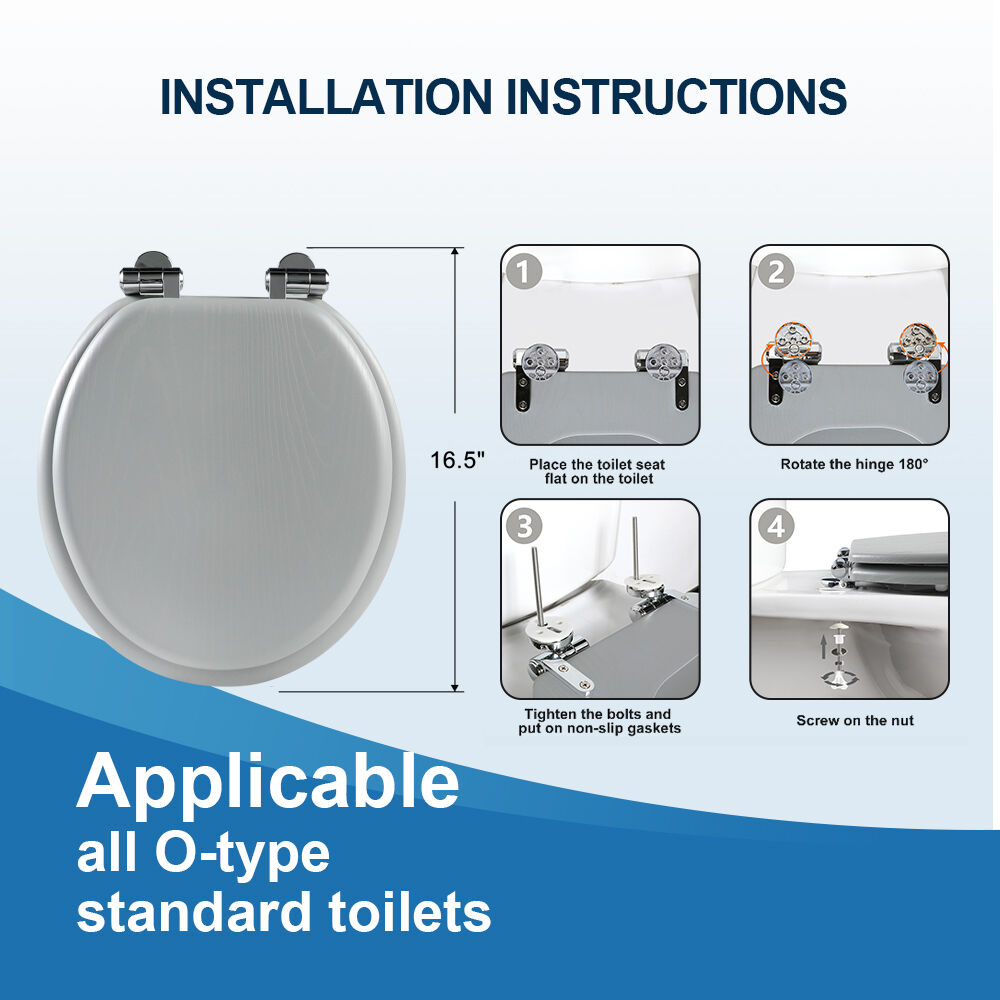 INSTALLATION INSTRUCTIONS

16.5"

1

Place the toilet seat flat on the toilet

2

Rotate the hinge 180°

3

Tighten the bolts and put on non-slip gaskets

4

Screw on the nut

Applicable
all O-type
standard toilets