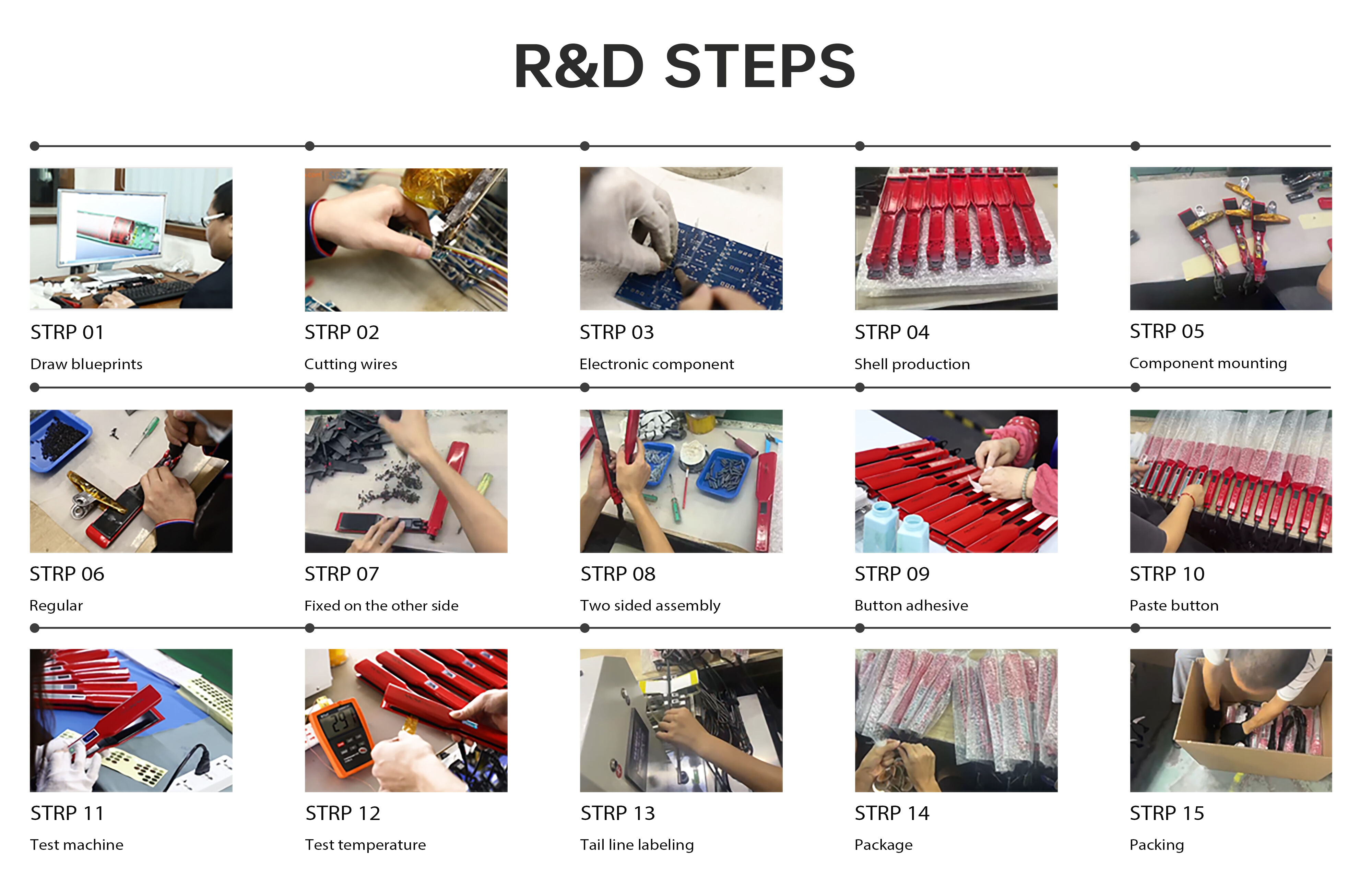 R&D STEPS

STRP 01
Draw blueprints

STRP 02
Cutting wires

STRP 03
Electronic component

STRP 04
Shell production

STRP 05
Component mounting

STRP 06
Regular

STRP 07
Fixed on the other side

STRP 08
Two sided assembly

STRP 09
Button adhesive

STRP 10
Paste button

STRP 11
Test machine

STRP 12
Test temperature

STRP 13
Tail line labeling

STRP 14
Package

STRP 15
Packing