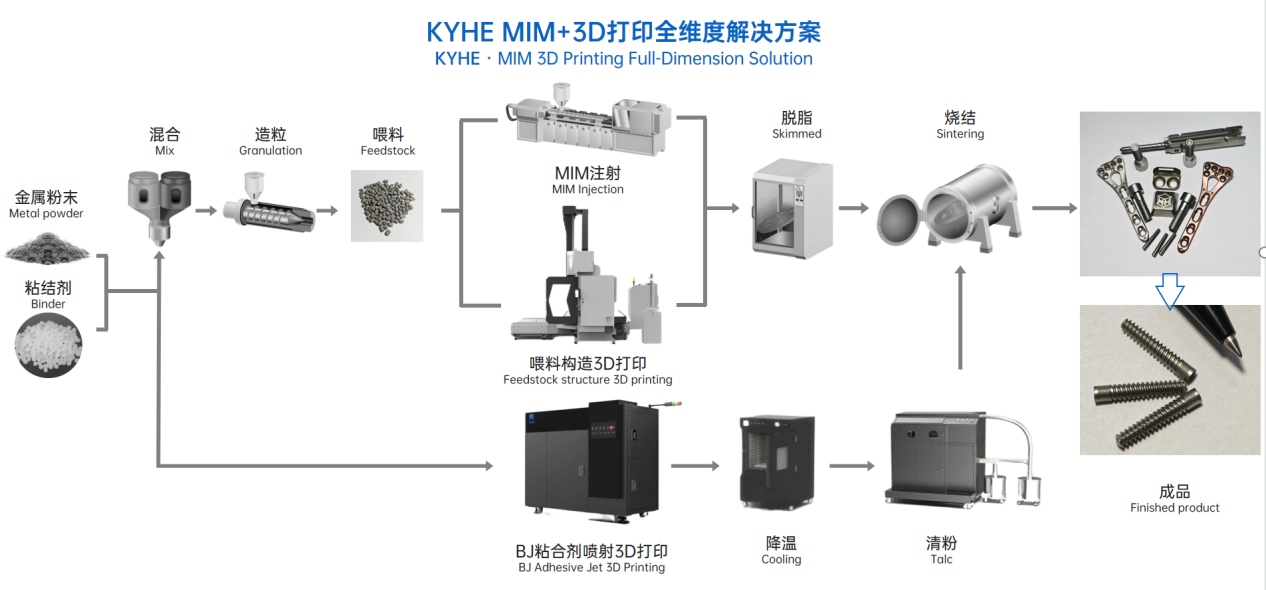 KYHE MIM+3D打印全维度解决方案
KYHE · MIM 3D Printing Full-Dimension Solution

金属粉末
Metal powder

粘结剂
Binder

混合
Mix

造粒
Granulation

喂料
Feedstock

MIM注射
MIM Injection

喂料构造3D打印
Feedstock structure 3D printing

脱脂
Skimmed

烧结
Sintering

BJ粘合剂喷射3D打印
BJ Adhesive Jet 3D Printing

降温
Cooling

清粉
Talc

成品
Finished product