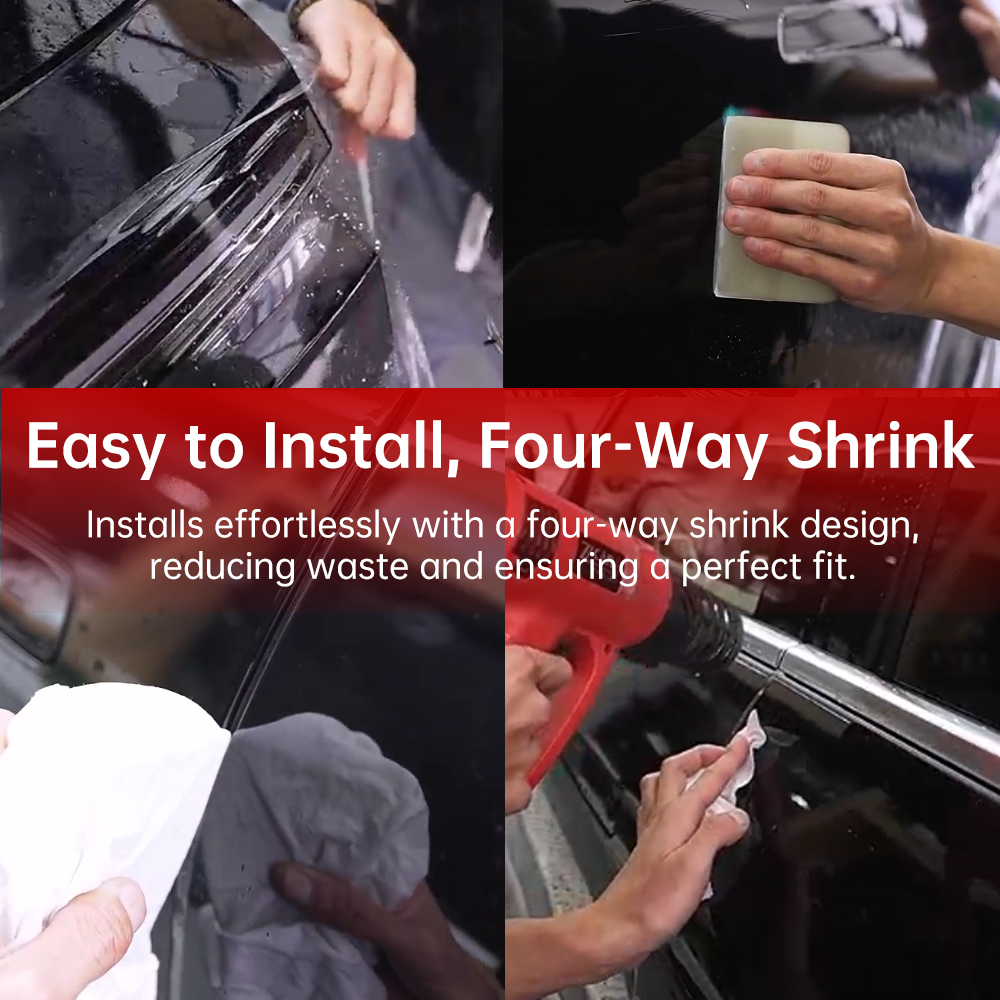 Easy to Install, Four-Way Shrink

Installs effortlessly with a four-way shrink design, reducing waste and ensuring a perfect fit.