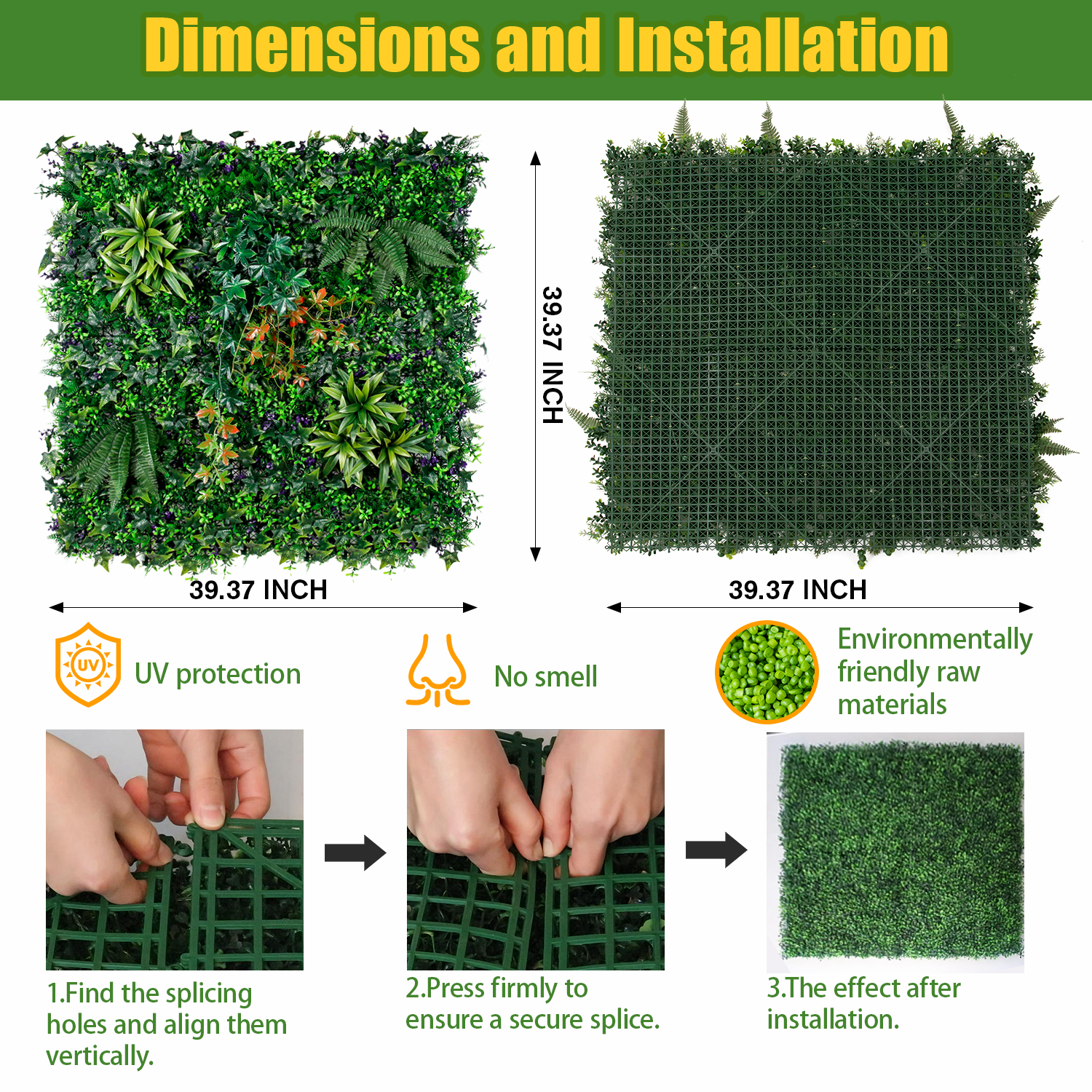 Dimensions and Installation

39.37 INCH

39.37 INCH

39.37 INCH

UV

UV protection

No smell

Environmentally friendly raw materials

1.Find the splicing holes and align them vertically.

2.Press firmly to ensure a secure splice.

3.The effect after installation.