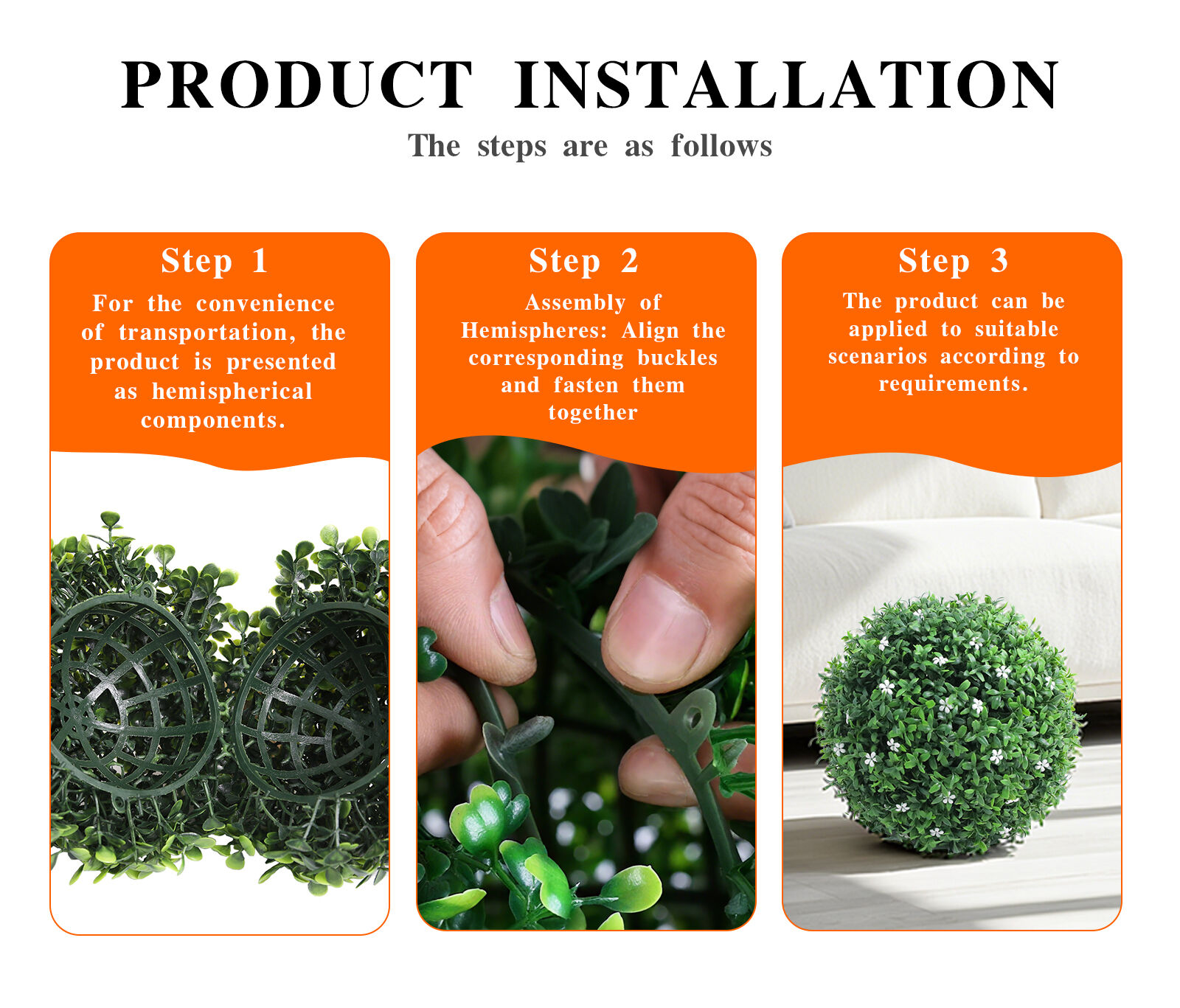 PRODUCT INSTALLATION

The steps are as follows

Step 1

For the convenience of transportation, the product is presented as hemispherical components.

Step 2

Assembly of Hemispheres: Align the corresponding buckles and fasten them together

Step 3

The product can be applied to suitable scenarios according to requirements.