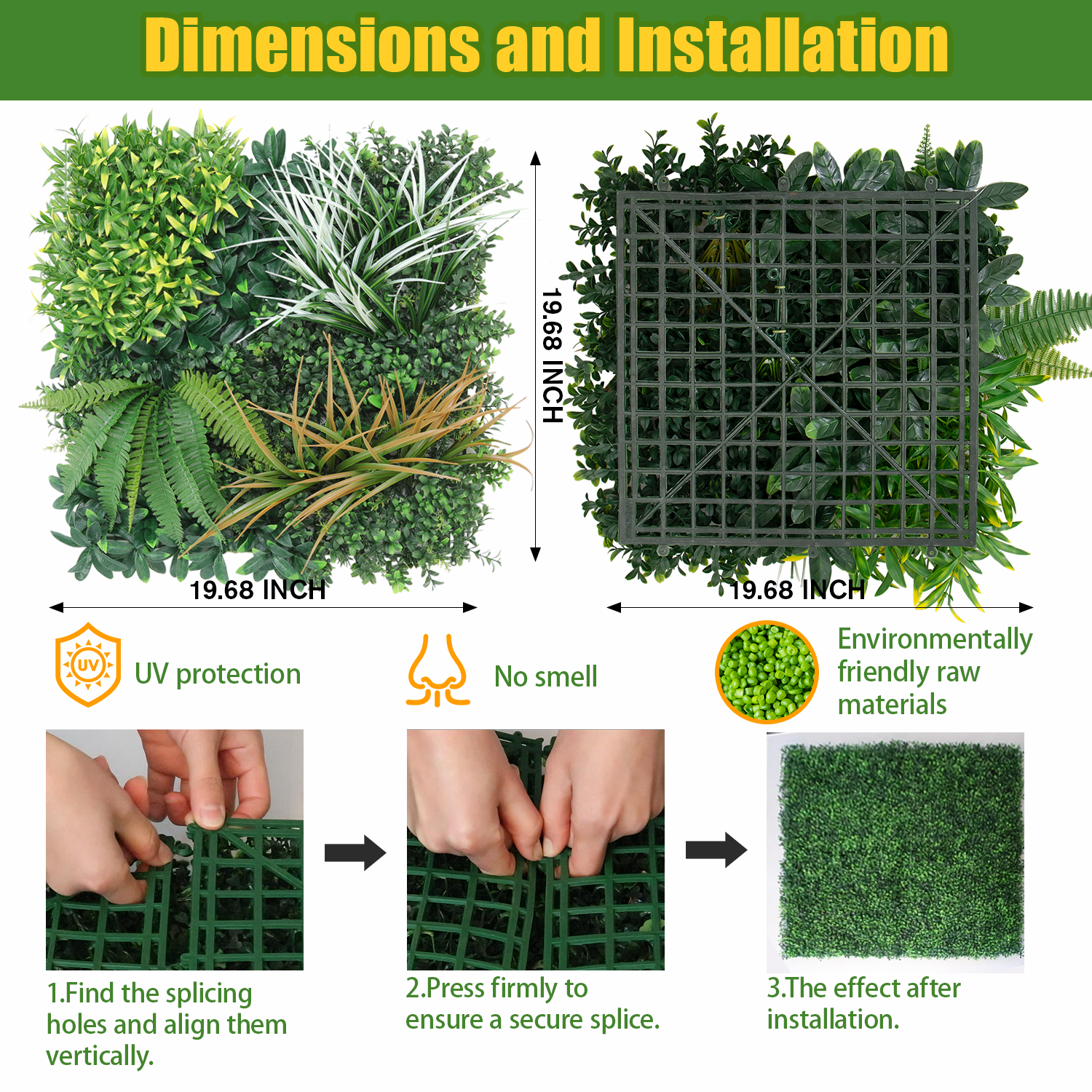 Dimensions and Installation

19.68 INCH

19.68 INCH

19.68 INCH

UV

UV protection

No smell

Environmentally friendly raw materials

1.Find the splicing holes and align them vertically.

2.Press firmly to ensure a secure splice.

3.The effect after installation.