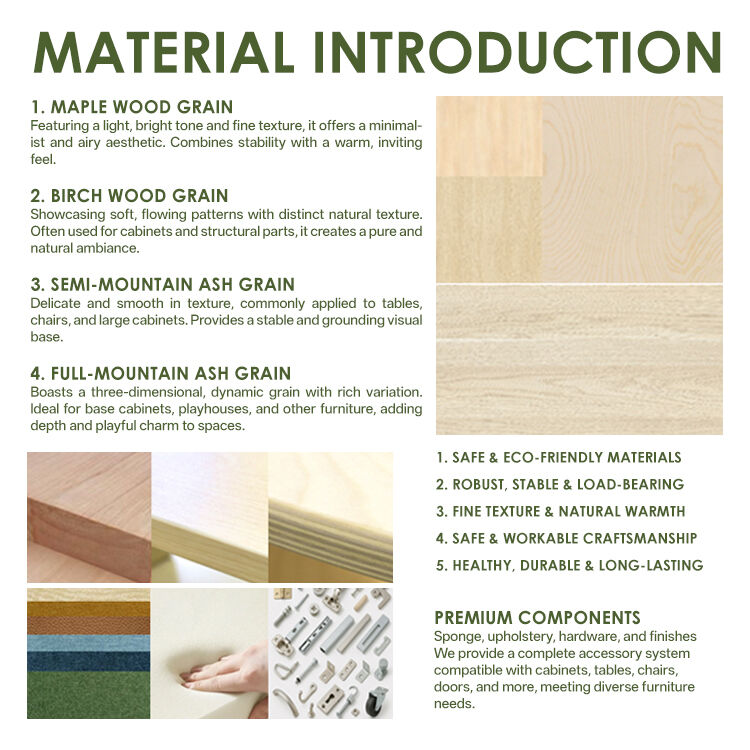 MATERIAL INTRODUCTION

1. MAPLE WOOD GRAIN
Featuring a light, bright tone and fine texture, it offers a minimalist and airy aesthetic. Combines stability with a warm, inviting feel.

2. BIRCH WOOD GRAIN
Showcasing soft, flowing patterns with distinct natural texture. Often used for cabinets and structural parts, it creates a pure and natural ambiance.

3. SEMI-MOUNTAIN ASH GRAIN
Delicate and smooth in texture, commonly applied to tables, chairs, and large cabinets. Provides a stable and grounding visual base.

4. FULL-MOUNTAIN ASH GRAIN
Boasts a three-dimensional, dynamic grain with rich variation. Ideal for base cabinets, playhouses, and other furniture, adding depth and playful charm to spaces.

1. SAFE & ECO-FRIENDLY MATERIALS
2. ROBUST, STABLE & LOAD-BEARING
3. FINE TEXTURE & NATURAL WARMTH
4. SAFE & WORKABLE CRAFTSMANSHIP
5. HEALTHY, DURABLE & LONG-LASTING

PREMIUM COMPONENTS
Sponge, upholstery, hardware, and finishes
We provide a complete accessory system compatible with cabinets, tables, chairs, doors, and more, meeting diverse furniture needs.