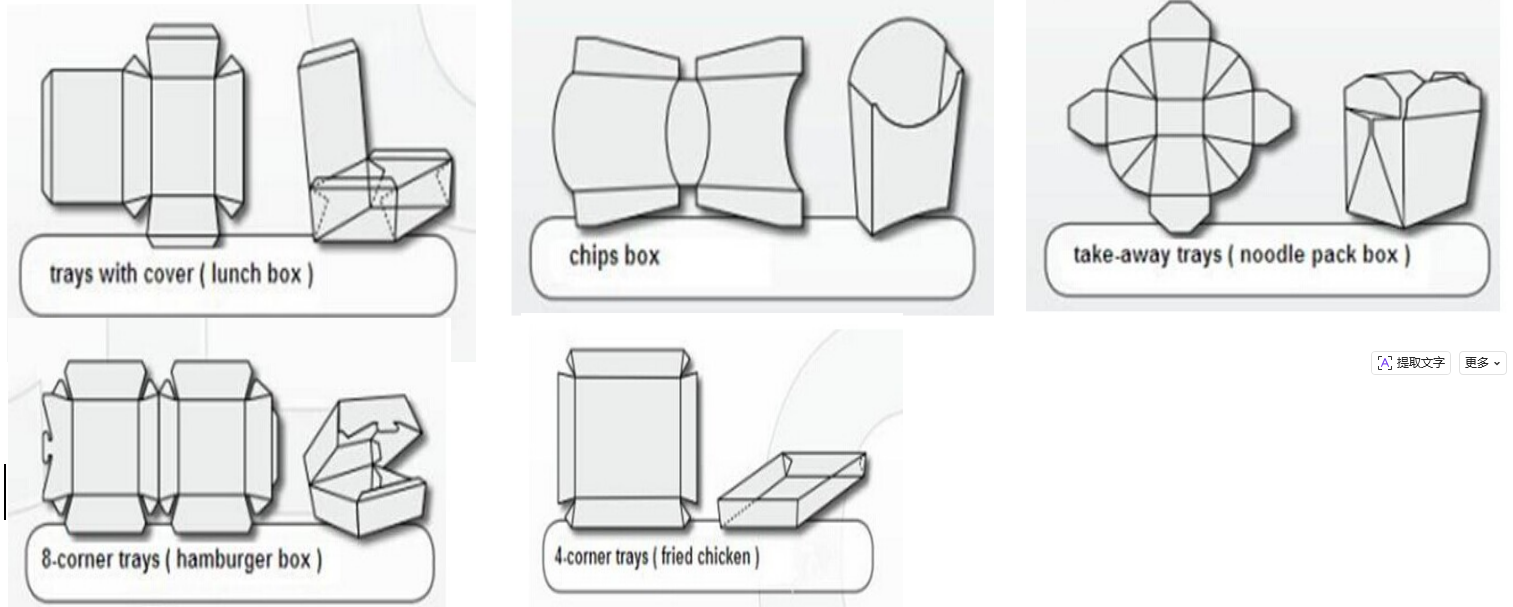 trays with cover ( lunch box )

chips box

take-away trays ( noodle pack box )

提取文字

更多

8-corner trays ( hamburger box )

4-corner trays ( fried chicken )