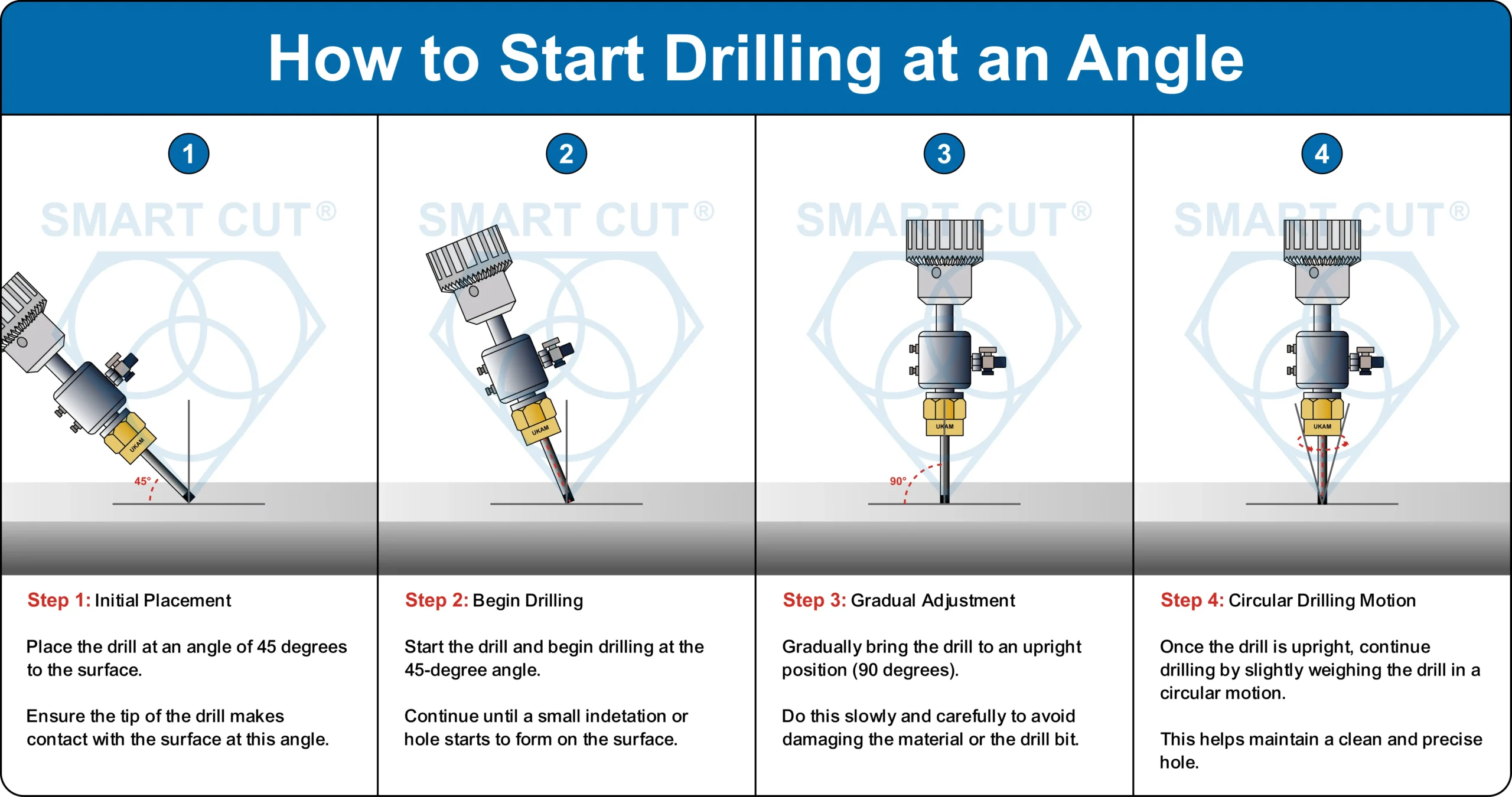 How to Start Drilling at an Angle

1

SMART CUT®

UKAM

45°

Step 1: Initial Placement

Place the drill at an angle of 45 degrees to the surface.

Ensure the tip of the drill makes contact with the surface at this angle.

2

SMART CUT®

UKAM

Step 2: Begin Drilling

Start the drill and begin drilling at the 45-degree angle.

Continue until a small indetation or hole starts to form on the surface.

3

SMART CUT®

UKAM

90°

Step 3: Gradual Adjustment

Gradually bring the drill to an upright position (90 degrees).

Do this slowly and carefully to avoid damaging the material or the drill bit.

4

SMART CUT®

UKAM

Step 4: Circular Drilling Motion

Once the drill is upright, continue drilling by slightly weighing the drill in a circular motion.

This helps maintain a clean and precise hole.