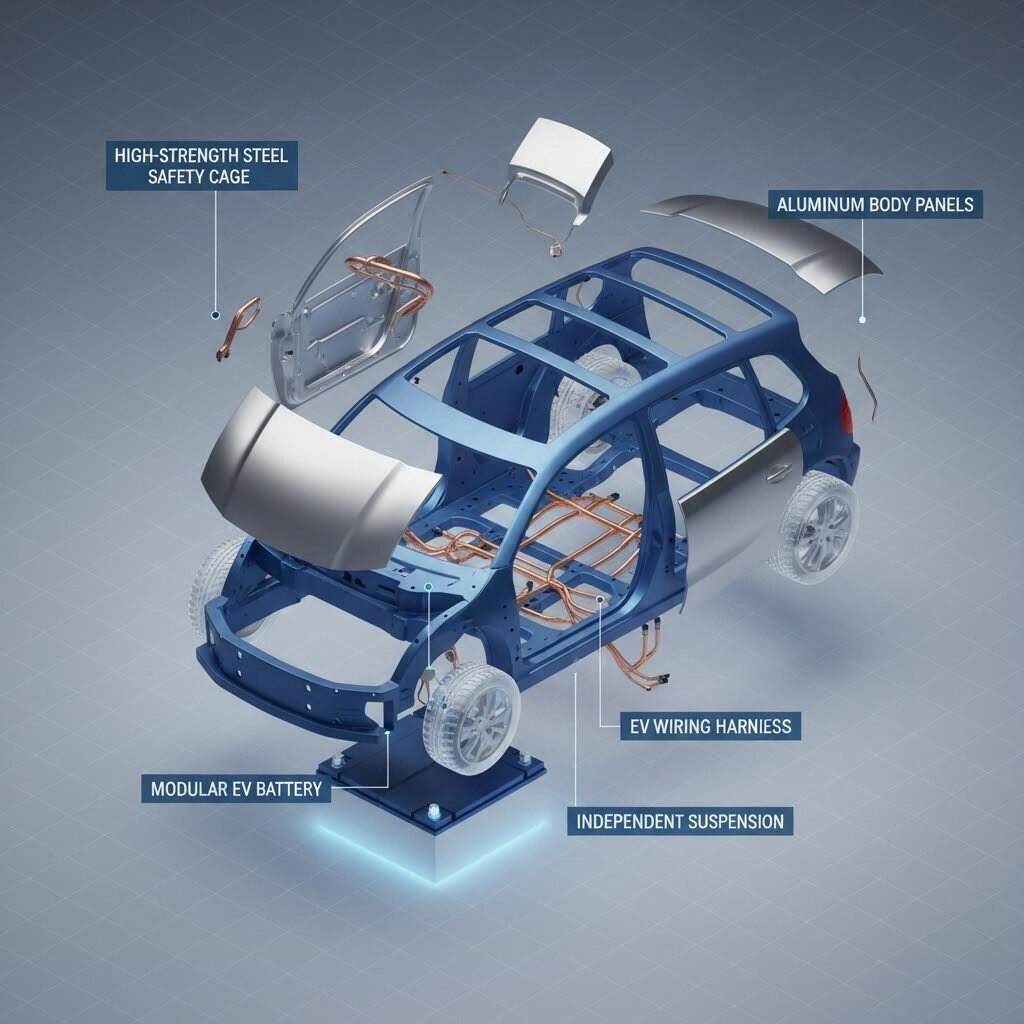 HIGH-STRENGTH STEEL SAFETY CAGE

ALUMINUM BODY PANELS

EV WIRING HARNIESS

MODULAR EV BATTERY

INDEPENDENT SUSPENSION