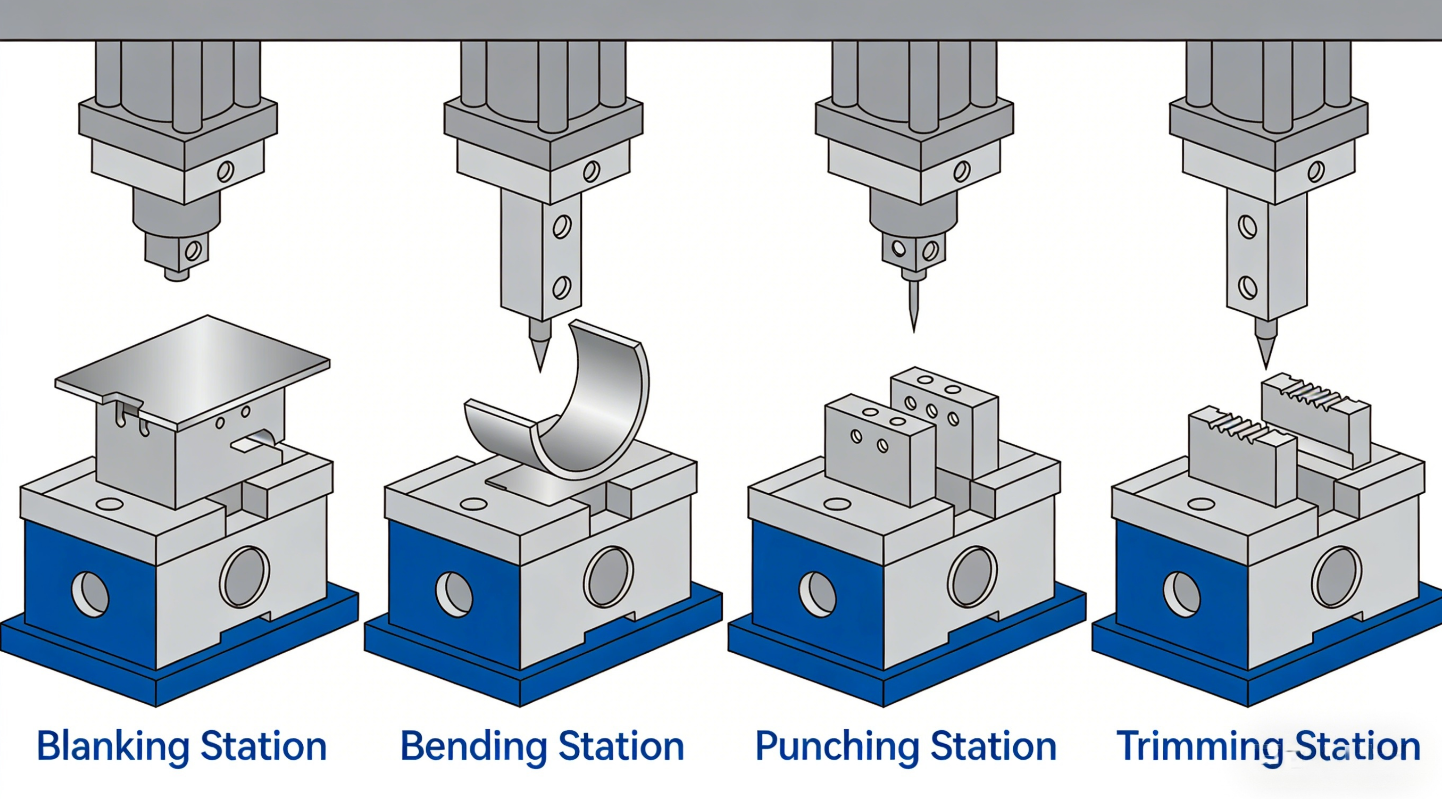 Blanking Station
Bending Station
Punching Station
Trimming Station