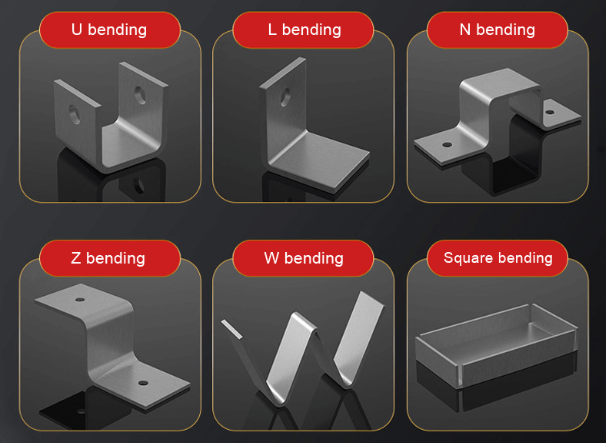 U bending

L bending

N bending

Z bending

W bending

Square bending