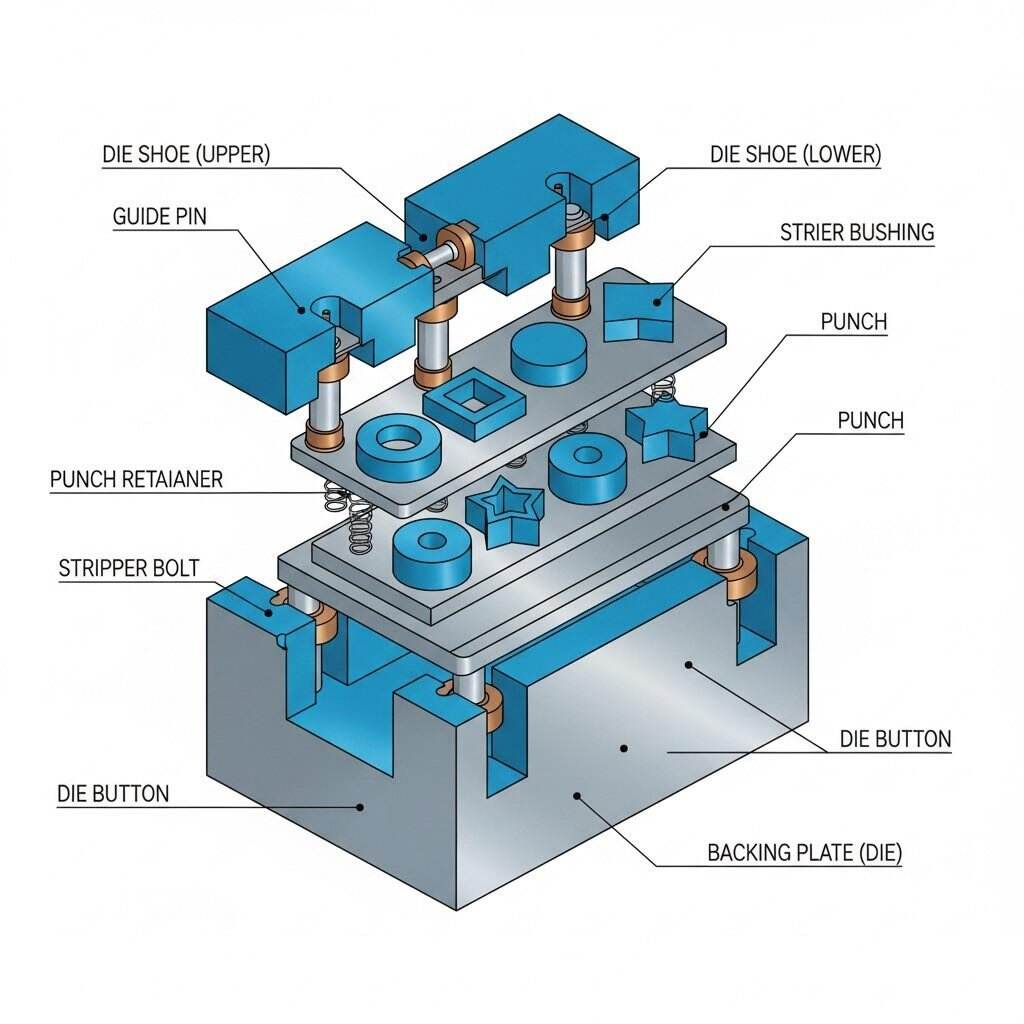 DIE SHOE (UPPER)
DIE SHOE (LOWER)
GUIDE PIN
STRIER BUSHING
PUNCH
PUNCH
PUNCH RETAIANER
STRIPPER BOLT
DIE BUTTON
DIE BUTTON
BACKING PLATE (DIE)