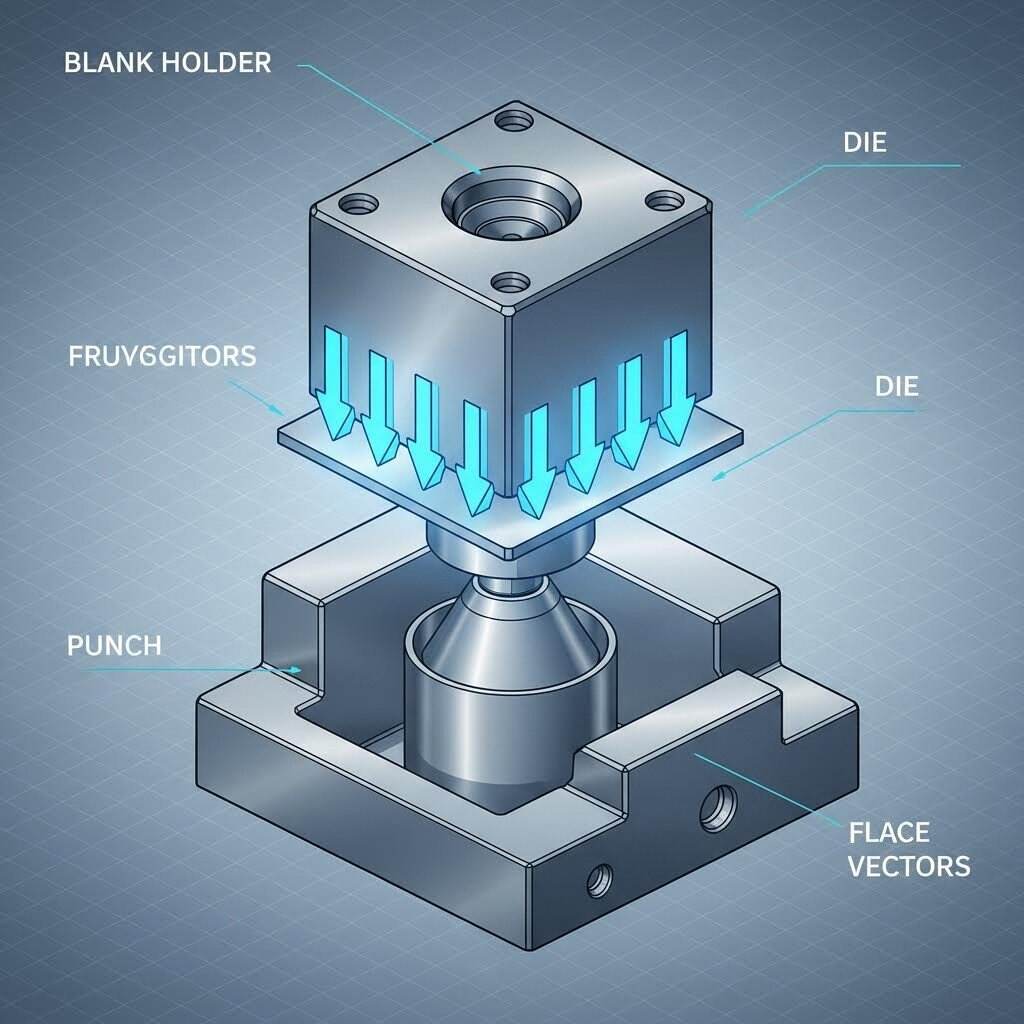 BLANK HOLDER

DIE

FRUV6GITORS

DIE

PUNCH

FLACE VECTORS