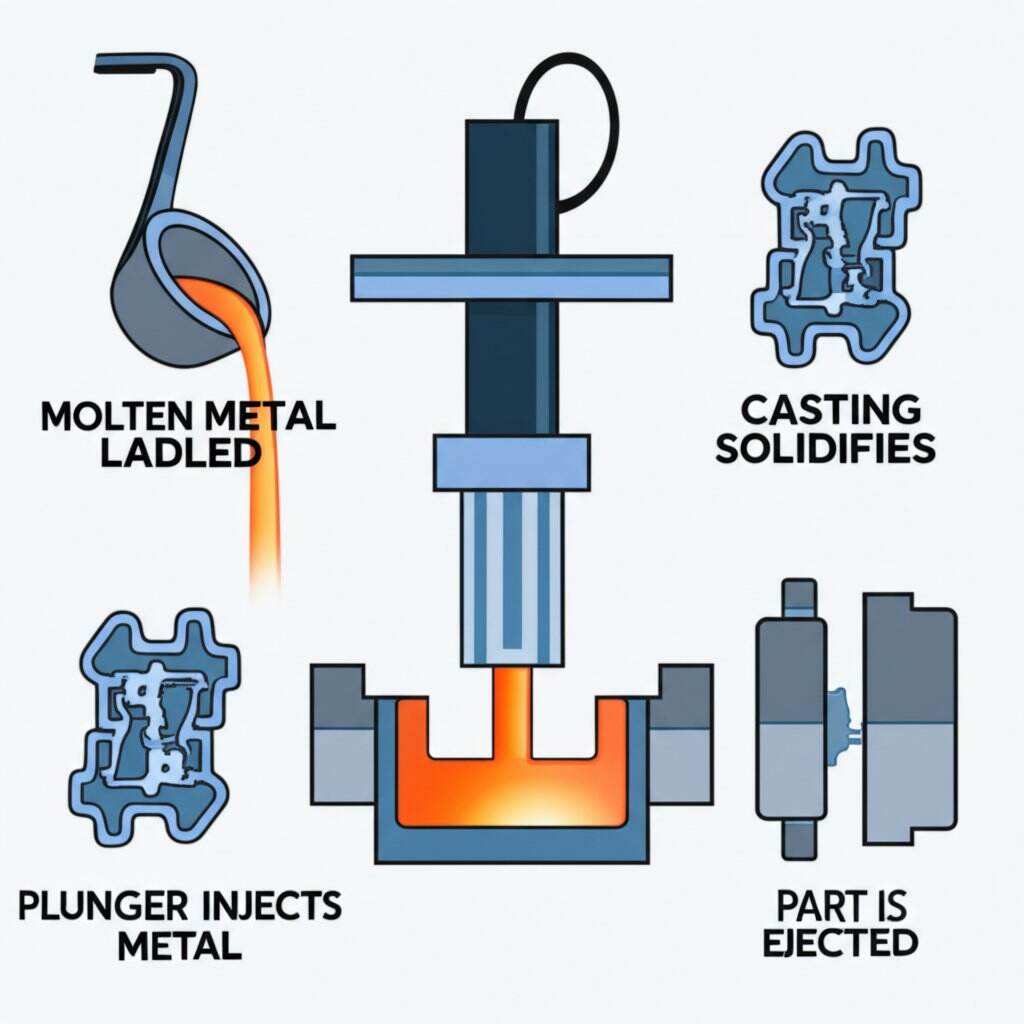 MOLTEN METAL LADLED

CASTING SOLIDIFIES

PLUNGER INJECTS METAL

PART IS EJECTED