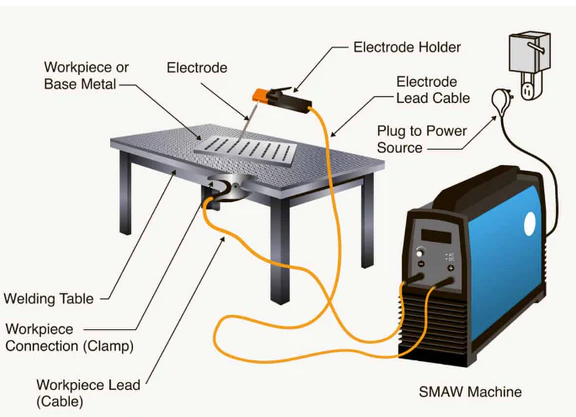 Electrode Holder

Workpiece or Base Metal

Electrode

Electrode Lead Cable

Plug to Power Source

Welding Table

Workpiece Connection (Clamp)

Workpiece Lead (Cable)

SMAW Machine