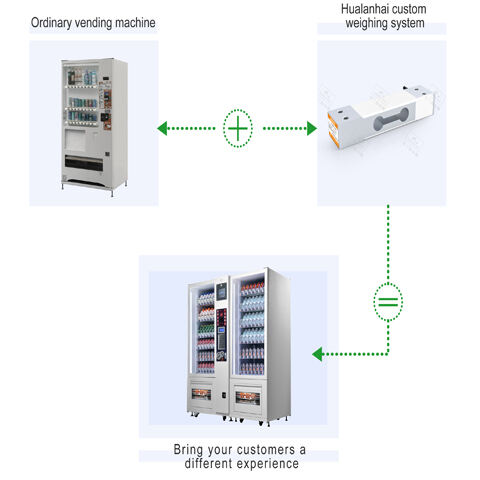 Ordinary vending machine

Hualanhai custom weighing system

Bring your customers a different experience