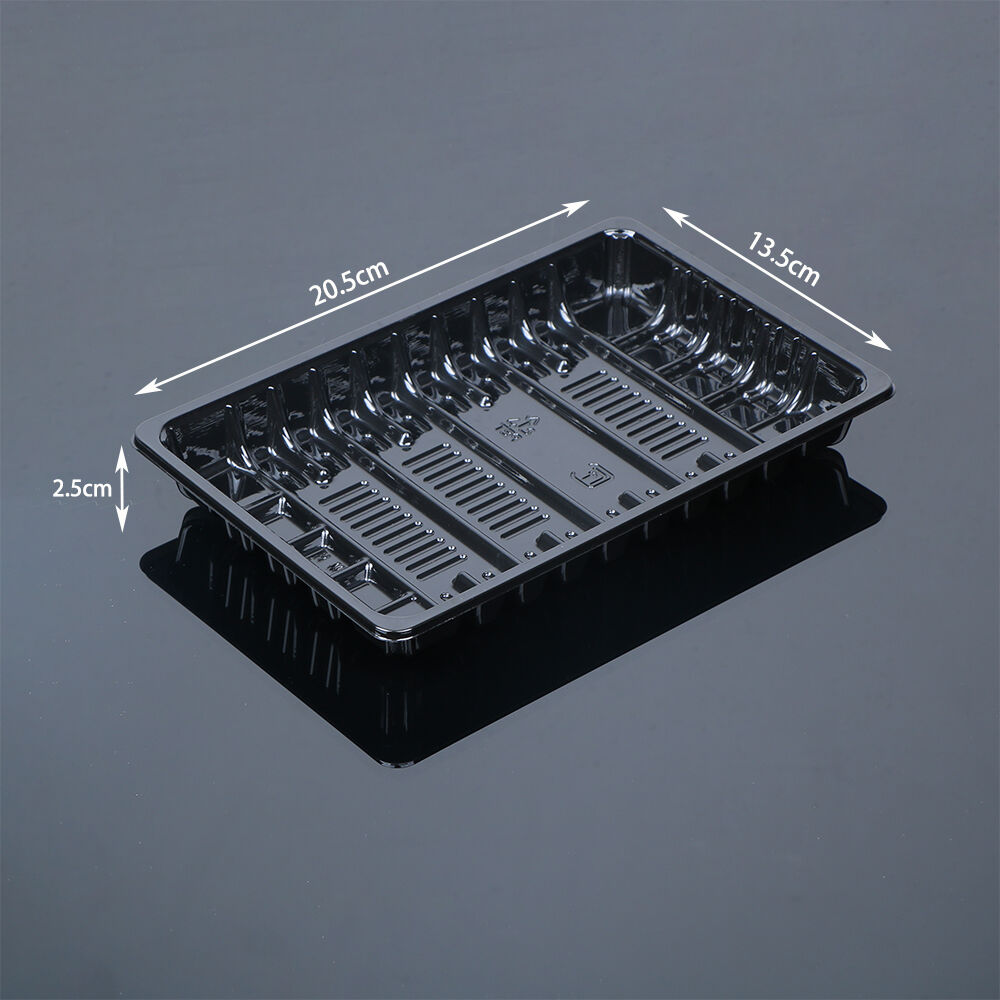 20.5cm

13.5cm

2.5cm