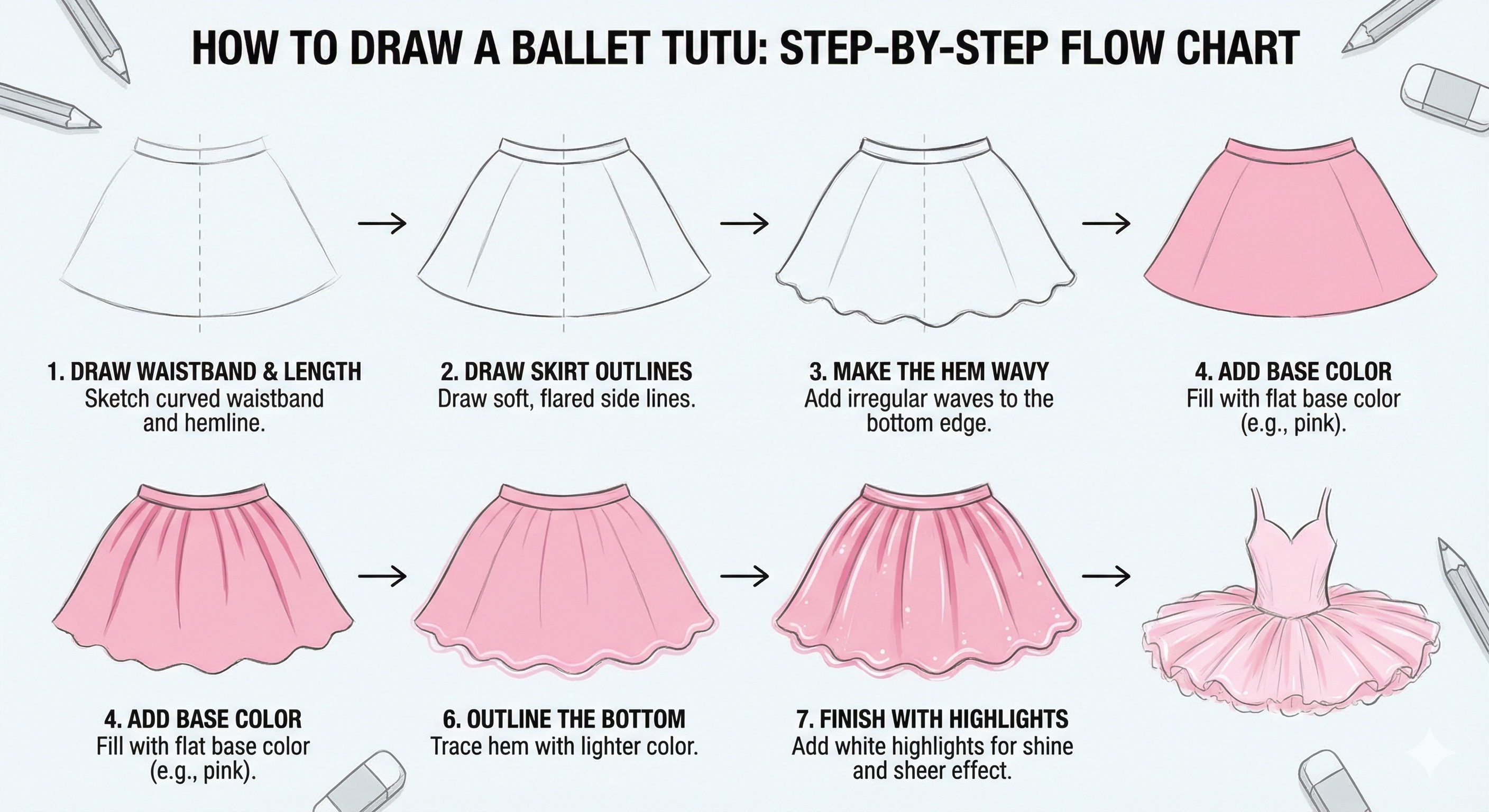 HOW TO DRAW A BALLET TUTU: STEP-BY-STEP FLOW CHART

→ → →

1. DRAW WAISTBAND & LENGTH
Sketch curved waistband and hemline.

2. DRAW SKIRT OUTLINES
Draw soft, flared side lines.

3. MAKE THE HEM WAVY
Add irregular waves to the bottom edge.

4. ADD BASE COLOR
Fill with flat base color (e.g., pink).

→ → →

4. ADD BASE COLOR
Fill with flat base color (e.g., pink).

6. OUTLINE THE BOTTOM
Trace hem with lighter color.

7. FINISH WITH HIGHLIGHTS
Add white highlights for shine and sheer effect.