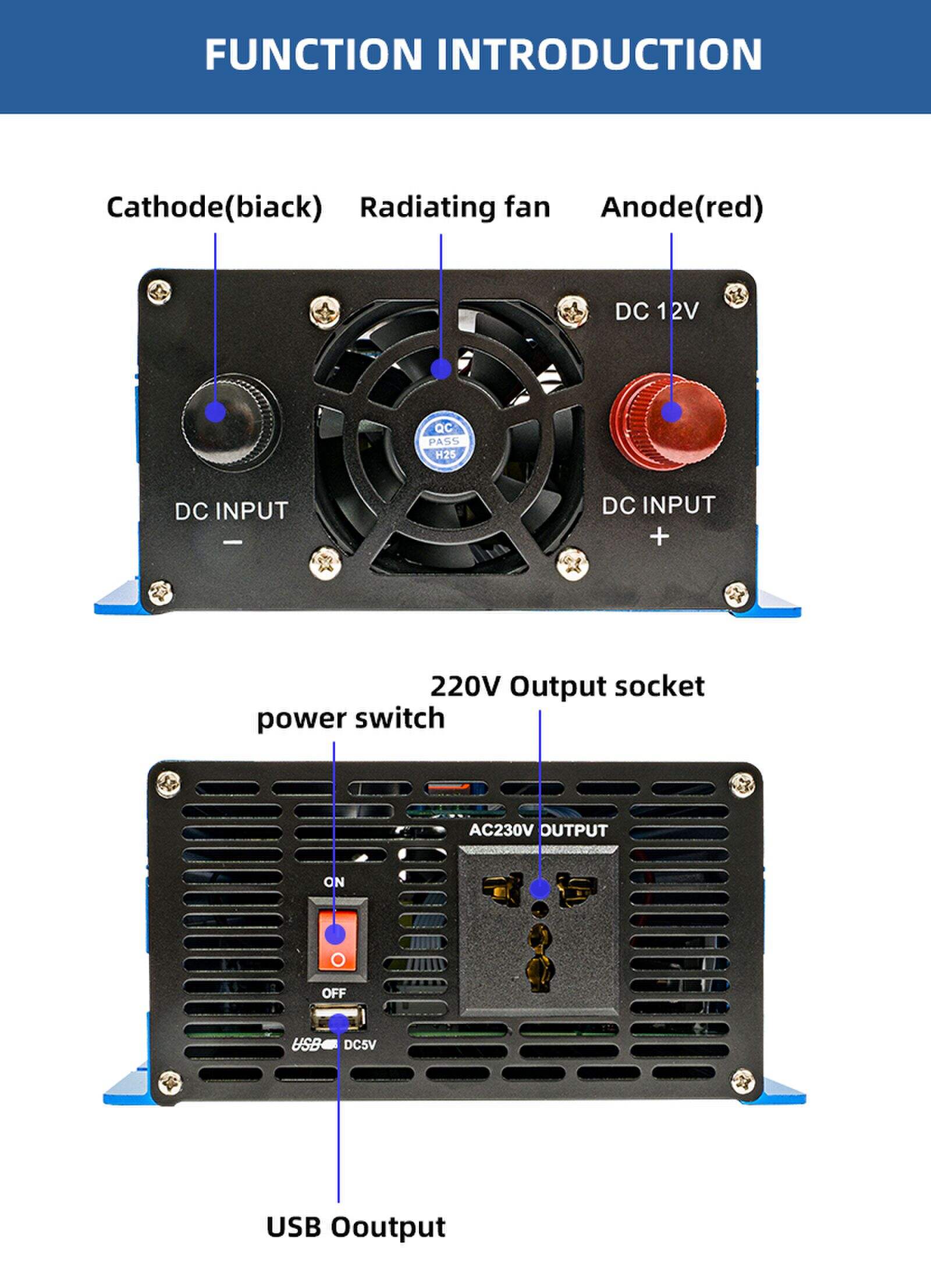 FUNCTION INTRODUCTION

Cathode(biack)

Radiating fan

Anode(red)

DC 12V

QC PASS H25

DC INPUT
−

DC INPUT
+

220V Output socket

power switch

AC230V OUTPUT

ON

OFF

USB DC5V

USB Ooutput