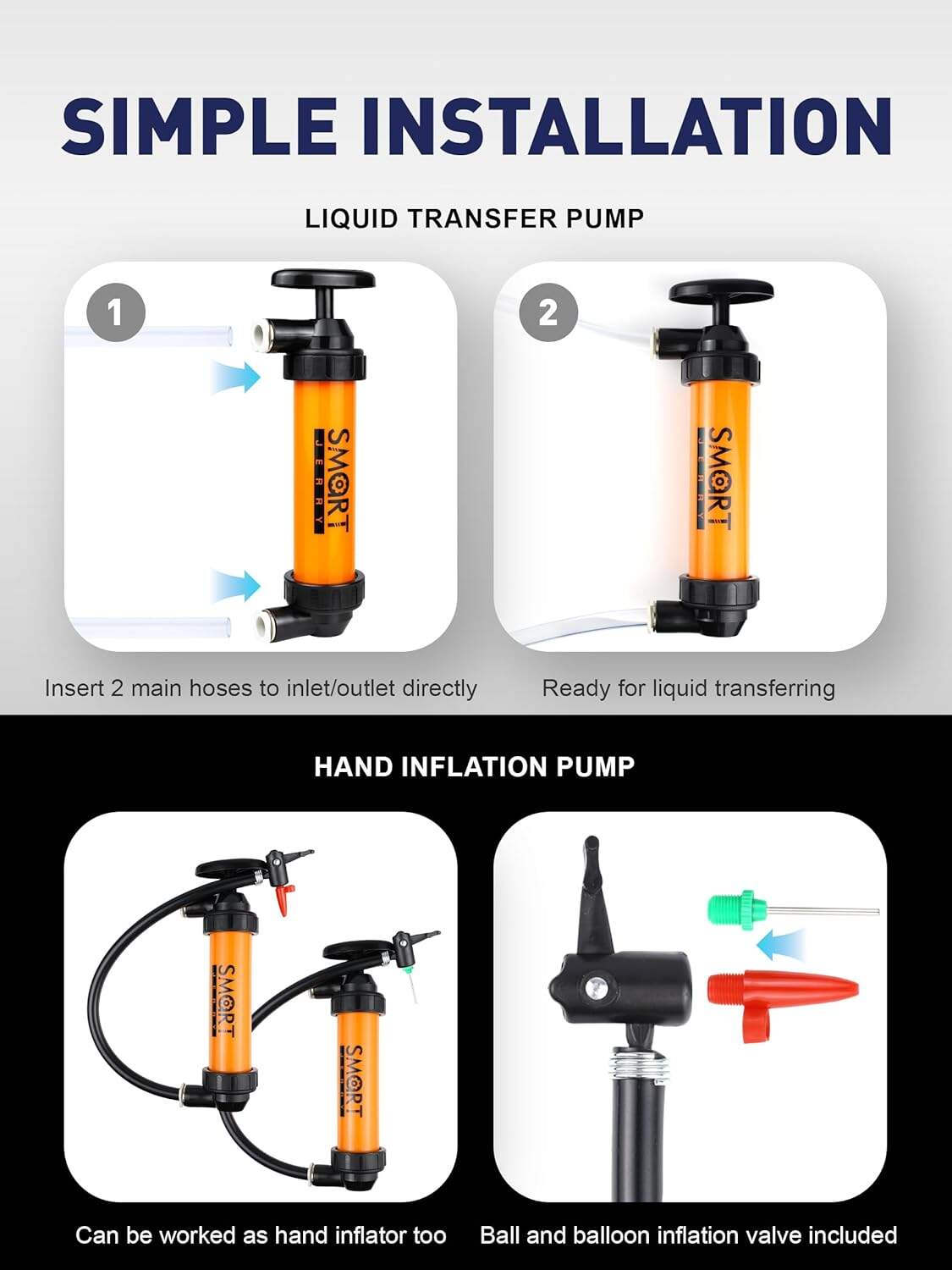 SIMPLE INSTALLATION

LIQUID TRANSFER PUMP

1

SMART JERRY

2

SMART JERRY

Insert 2 main hoses to inlet/outlet directly

Ready for liquid transferring

HAND INFLATION PUMP

SMART JERRY

SMART JERRY

Can be worked as hand inflator too

Ball and balloon inflation valve included