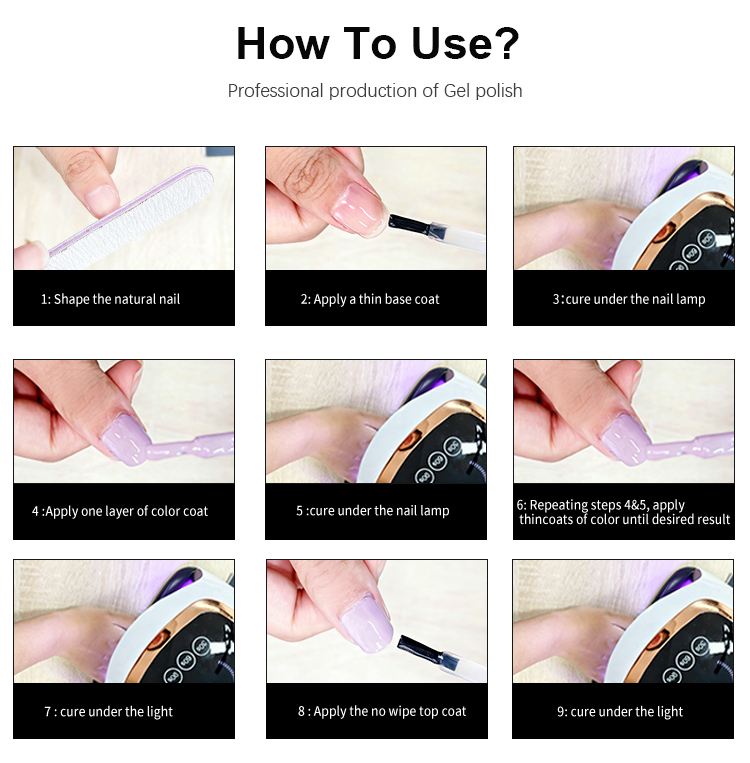 How To Use?

Professional production of Gel polish

1: Shape the natural nail

2: Apply a thin base coat

3:cure under the nail lamp

4 :Apply one layer of color coat

5 :cure under the nail lamp

6: Repeating steps 4&5, apply thincoats of color until desired result

7 : cure under the light

8 : Apply the no wipe top coat

9: cure under the light