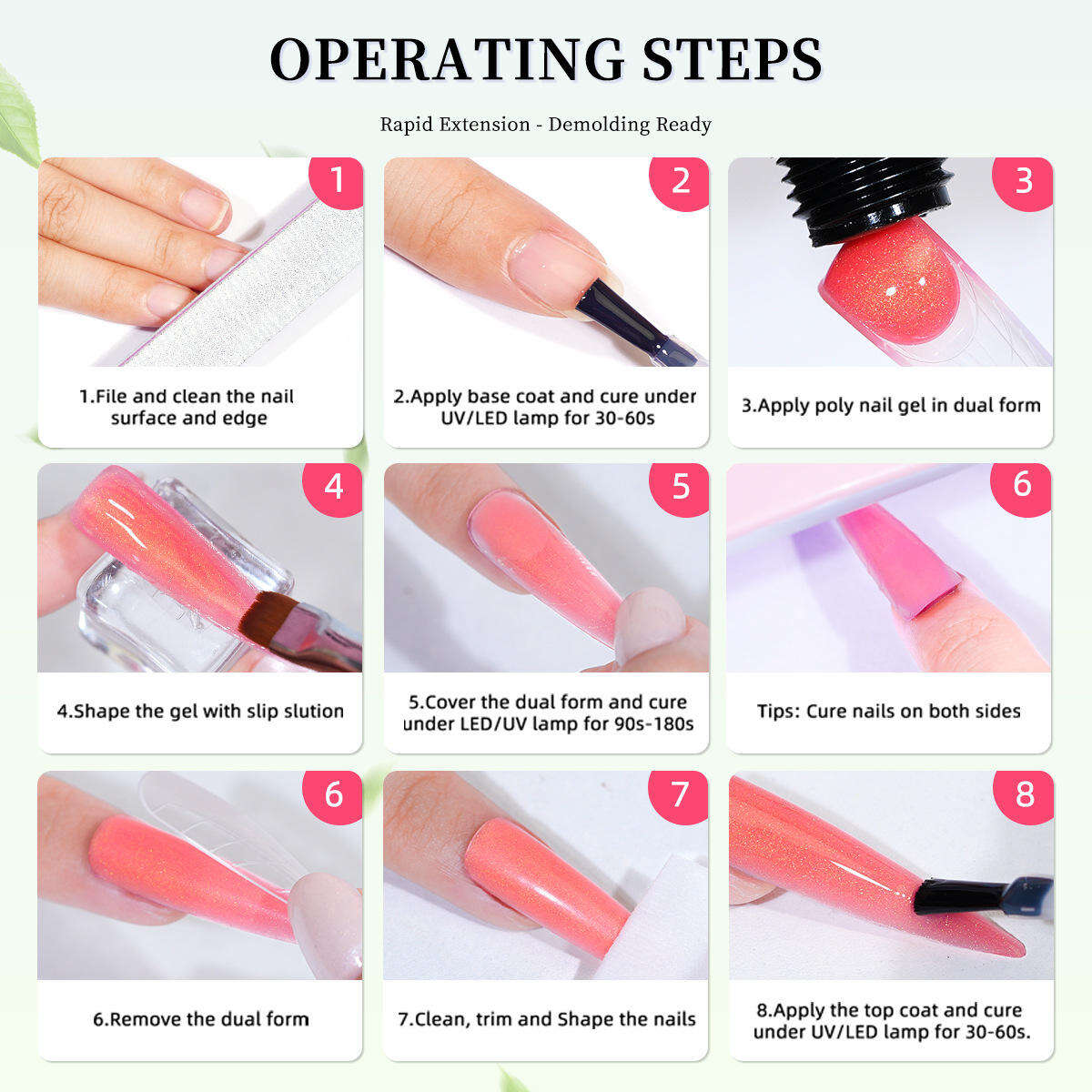 OPERATING STEPS

Rapid Extension - Demolding Ready

1

1.File and clean the nail surface and edge

2

2.Apply base coat and cure under UV/LED lamp for 30-60s

3

3.Apply poly nail gel in dual form

4

4.Shape the gel with slip slution

5

5.Cover the dual form and cure under LED/UV lamp for 90s-180s

6

Tips: Cure nails on both sides

6

6.Remove the dual form

7

7.Clean, trim and Shape the nails

8

8.Apply the top coat and cure under UV/LED lamp for 30-60s.