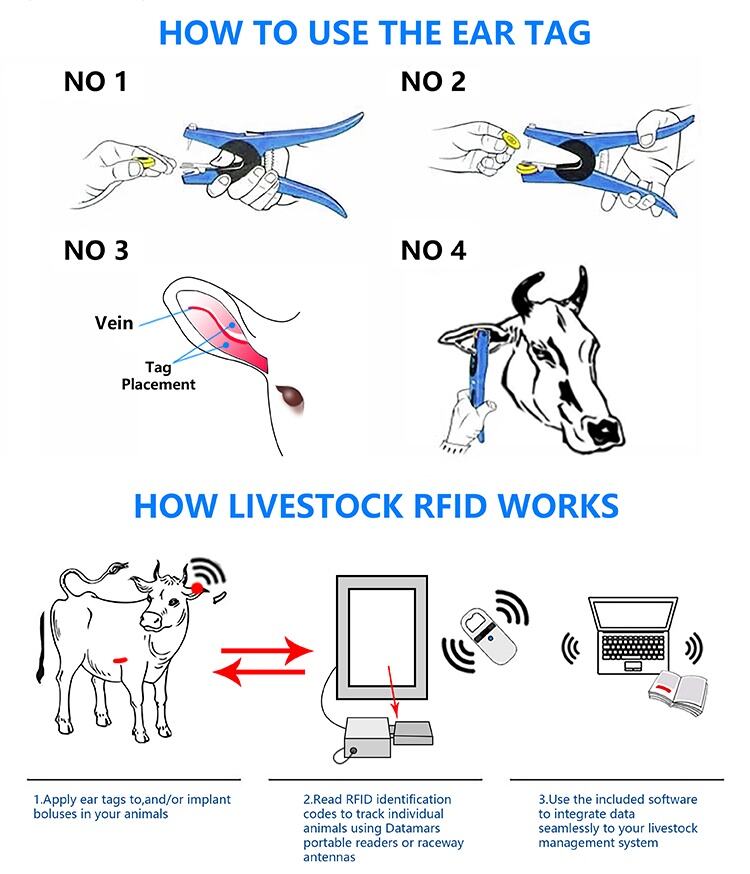 HOW TO USE THE EAR TAG

NO 1

NO 2

NO 3

Vein

Tag Placement

NO 4

HOW LIVESTOCK RFID WORKS

1.Apply ear tags to,and/or implant boluses in your animals

2.Read RFID identification codes to track individual animals using Datamars portable readers or raceway antennas

3.Use the included software to integrate data seamlessly to your livestock management system