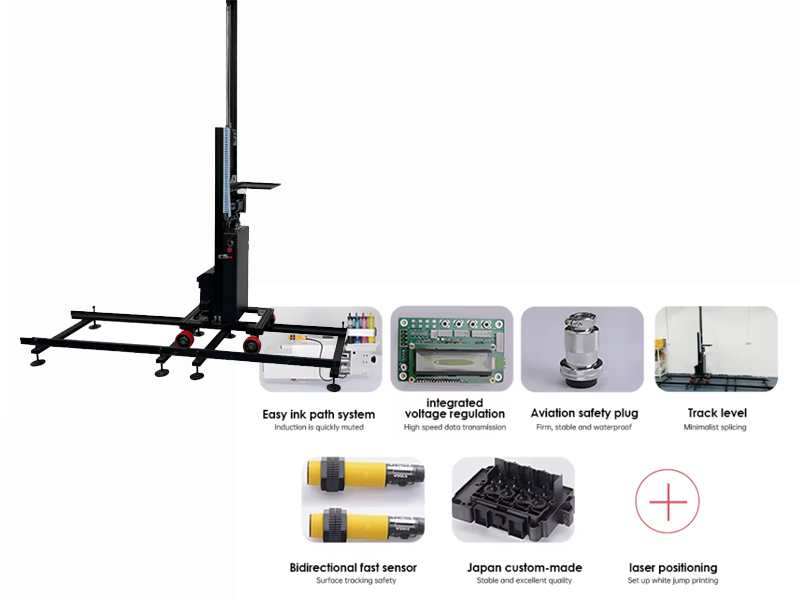 Easy ink path system
Induction is quickly muted

integrated voltage regulation
High speed data transmission

Aviation safety plug
Firm, stable and waterproof

Track level
Minimalist splicing

Bidirectional fast sensor
Surface tracking safety

Japan custom-made
Stable and excellent quality

laser positioning
Set up white jump printing