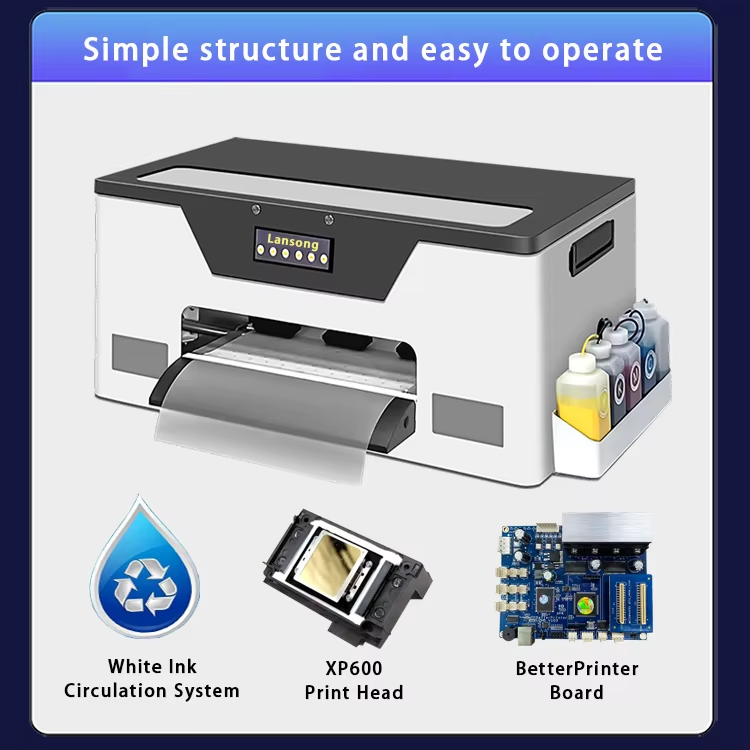 Simple structure and easy to operate

Lansong

White Ink Circulation System

XP600 Print Head

BetterPrinter Board