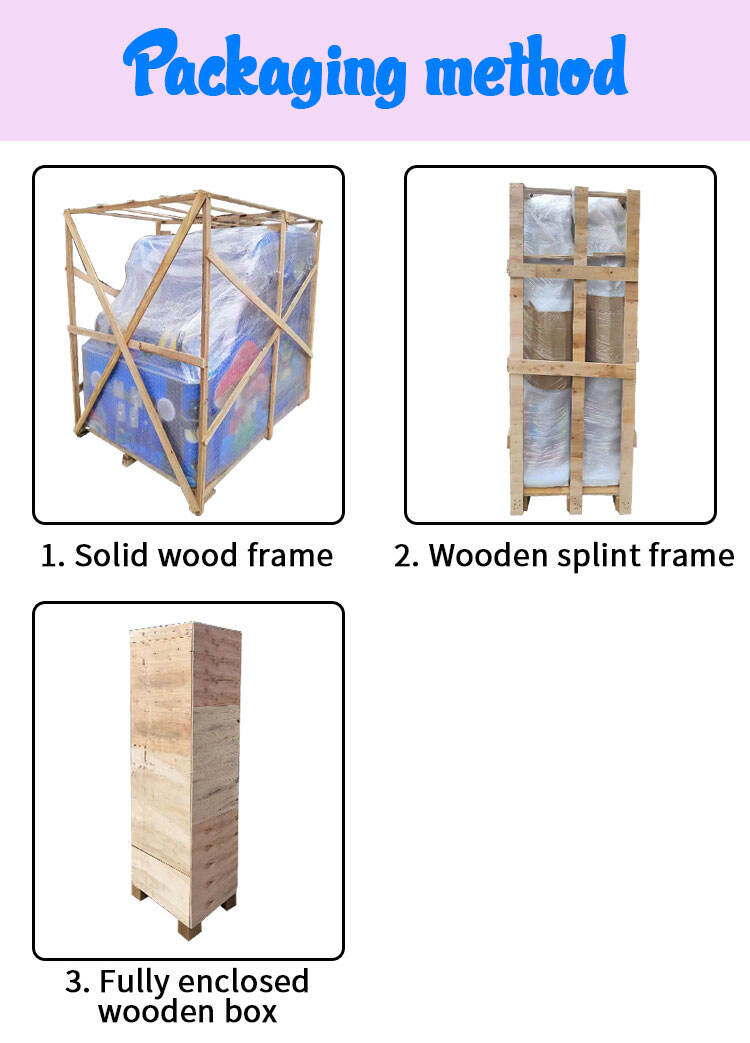 Packaging method

1. Solid wood frame

2. Wooden splint frame

3. Fully enclosed wooden box