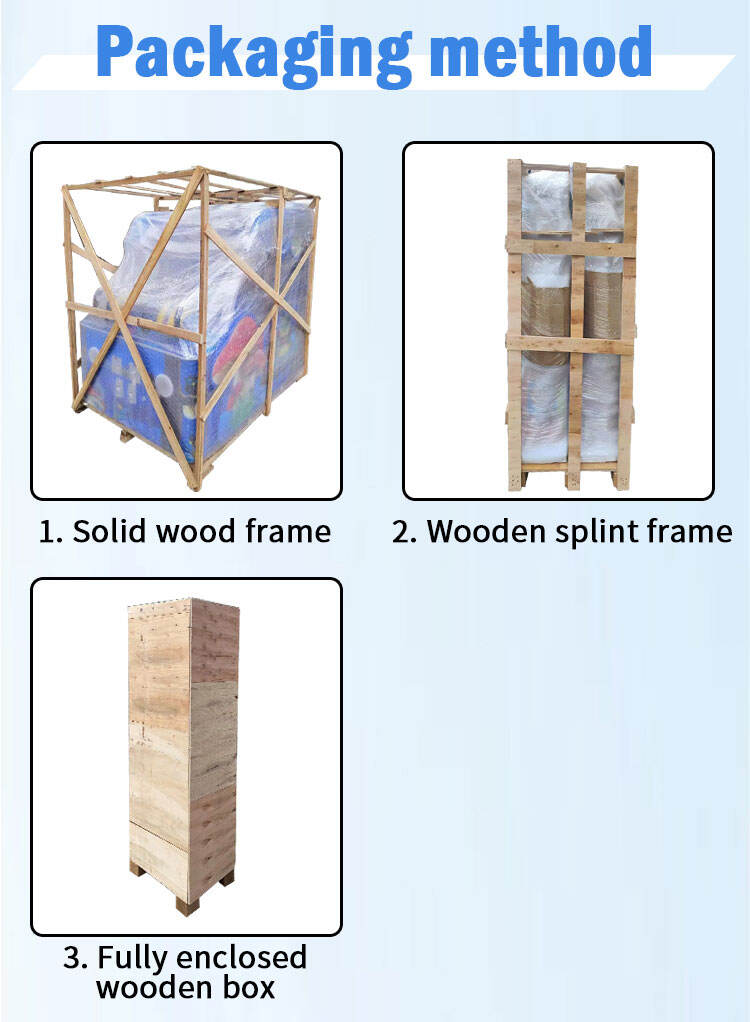 Packaging method

1. Solid wood frame

2. Wooden splint frame

3. Fully enclosed wooden box