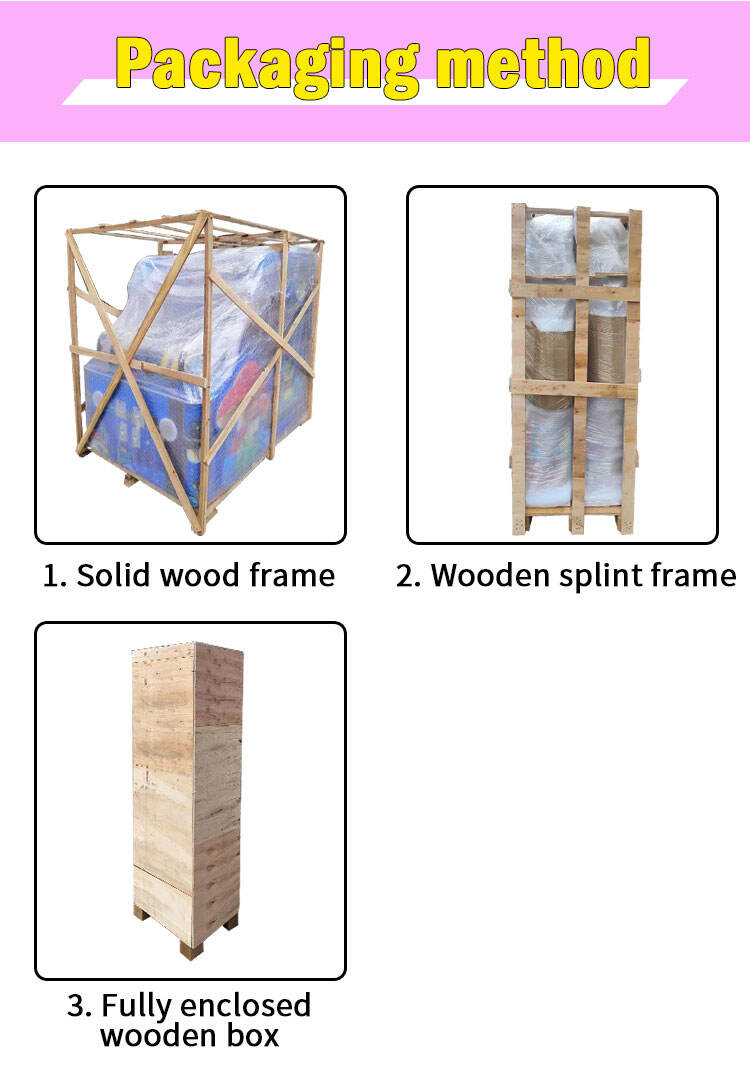 Packaging method

1. Solid wood frame

2. Wooden splint frame

3. Fully enclosed wooden box