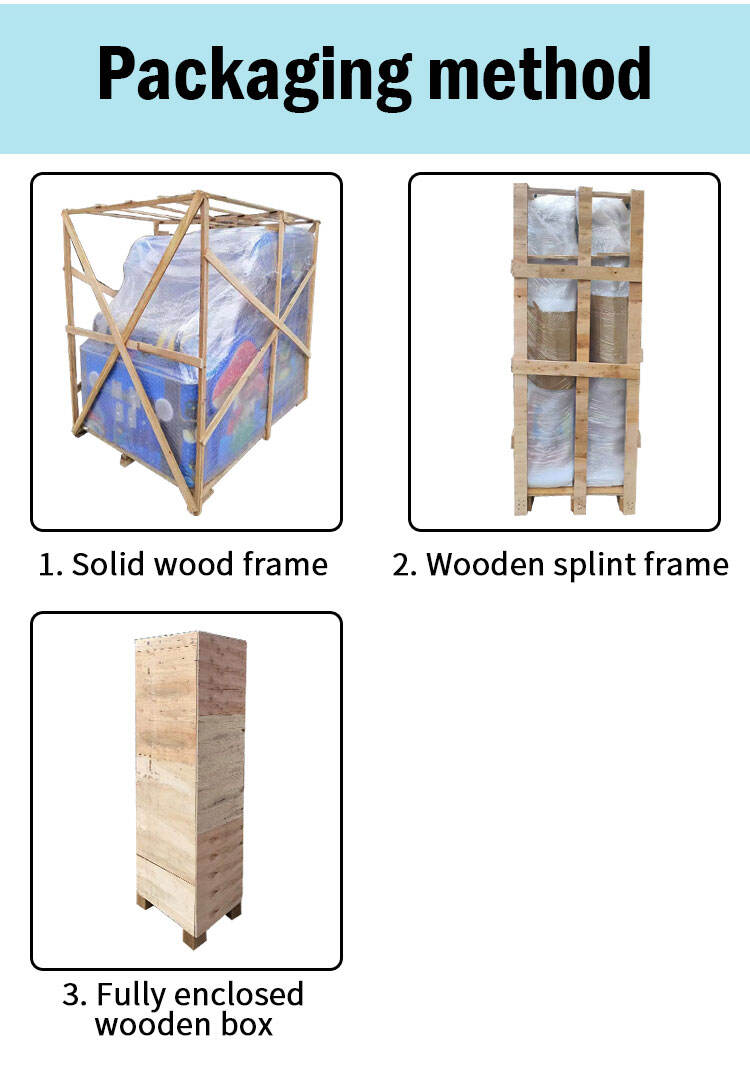 Packaging method

1. Solid wood frame

2. Wooden splint frame

3. Fully enclosed wooden box