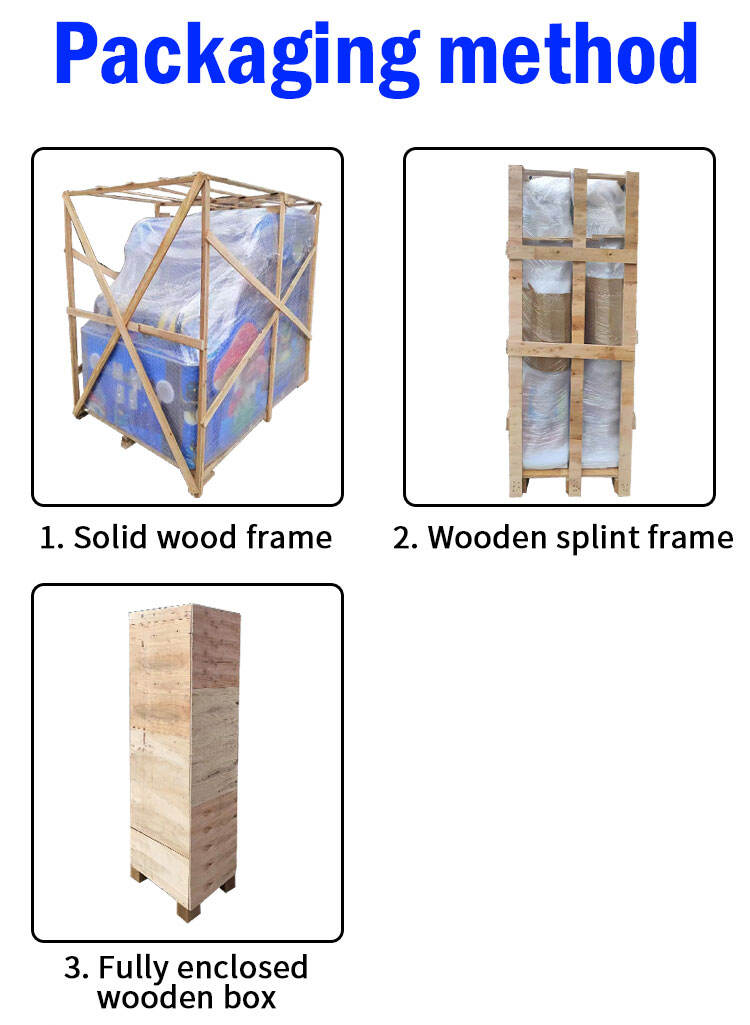 Packaging method

1. Solid wood frame

2. Wooden splint frame

3. Fully enclosed wooden box