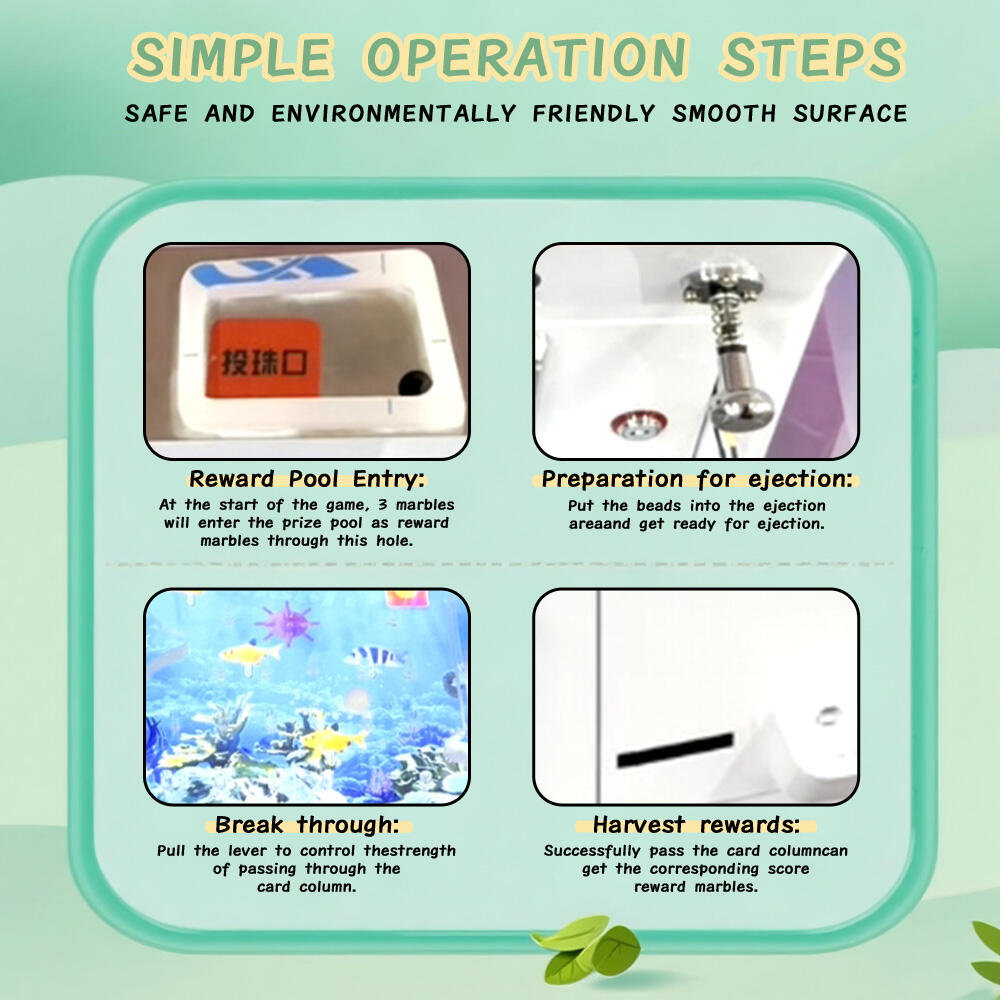 SIMPLE OPERATION STEPS

SAFE AND ENVIRONMENTALLY FRIENDLY SMOOTH SURFACE

投珠口

Reward Pool Entry:

At the start of the game, 3 marbles will enter the prize pool as reward marbles through this hole.

Preparation for ejection:

Put the beads into the ejection areaand get ready for ejection.

Break through:

Pull the lever to control thestrength of passing through the card column.

Harvest rewards:

Successfully pass the card columncan get the corresponding score reward marbles.