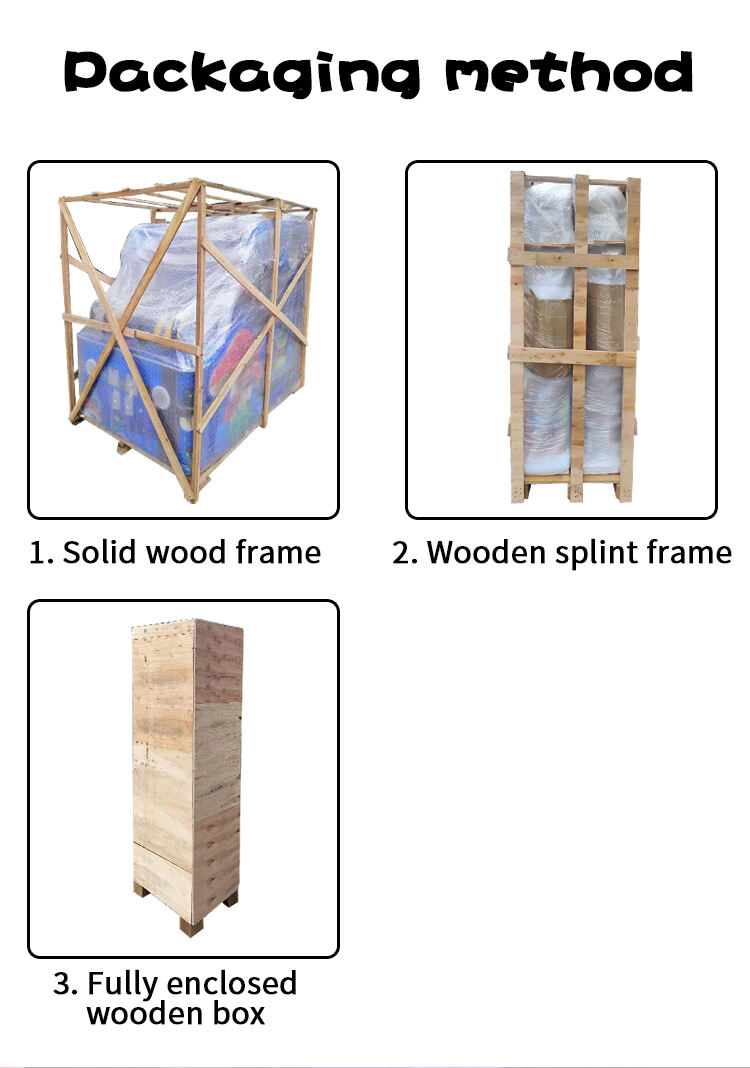 Packaging method

1. Solid wood frame

2. Wooden splint frame

3. Fully enclosed wooden box