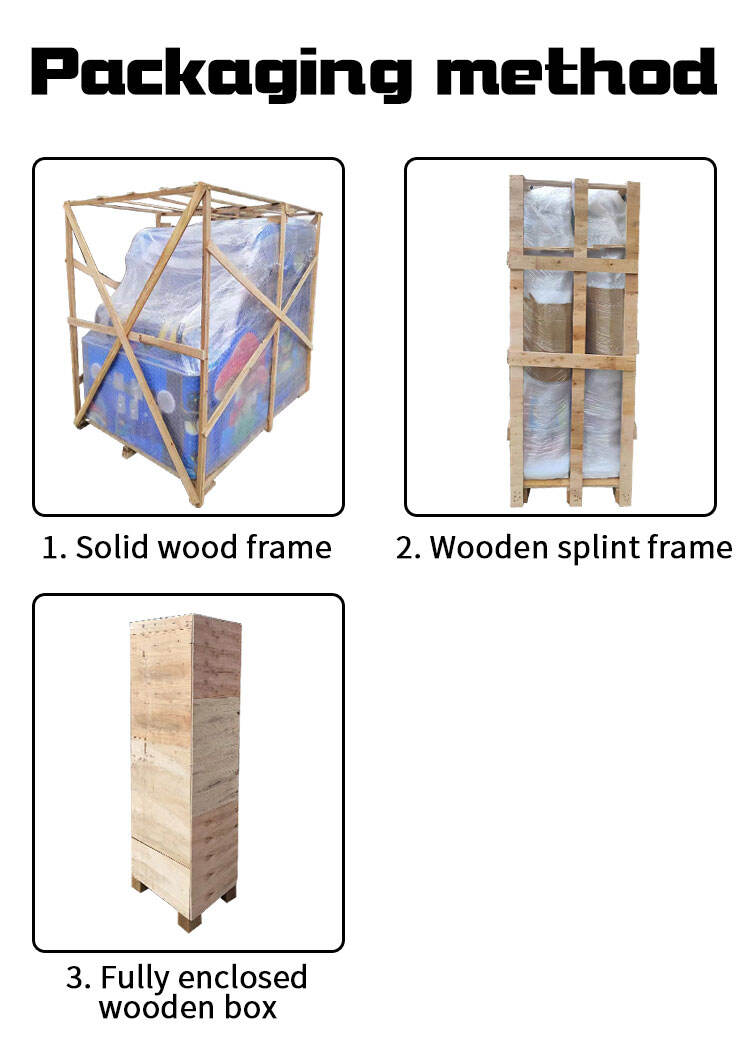 Packaging method

1. Solid wood frame

2. Wooden splint frame

3. Fully enclosed wooden box