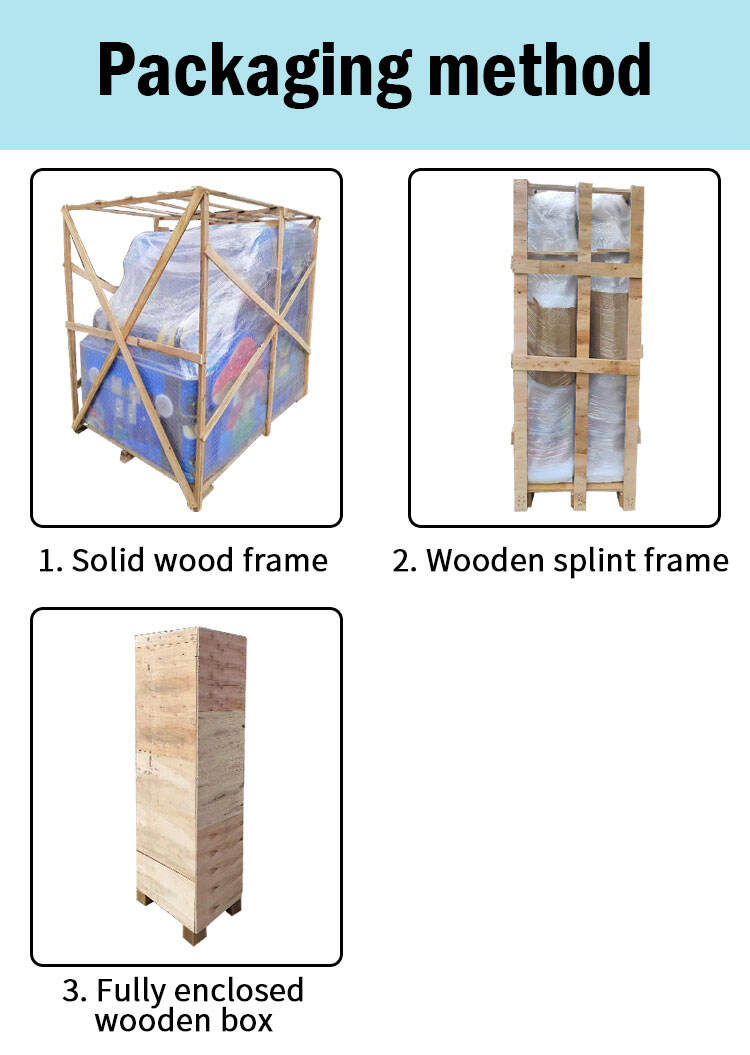 Packaging method

1. Solid wood frame

2. Wooden splint frame

3. Fully enclosed wooden box