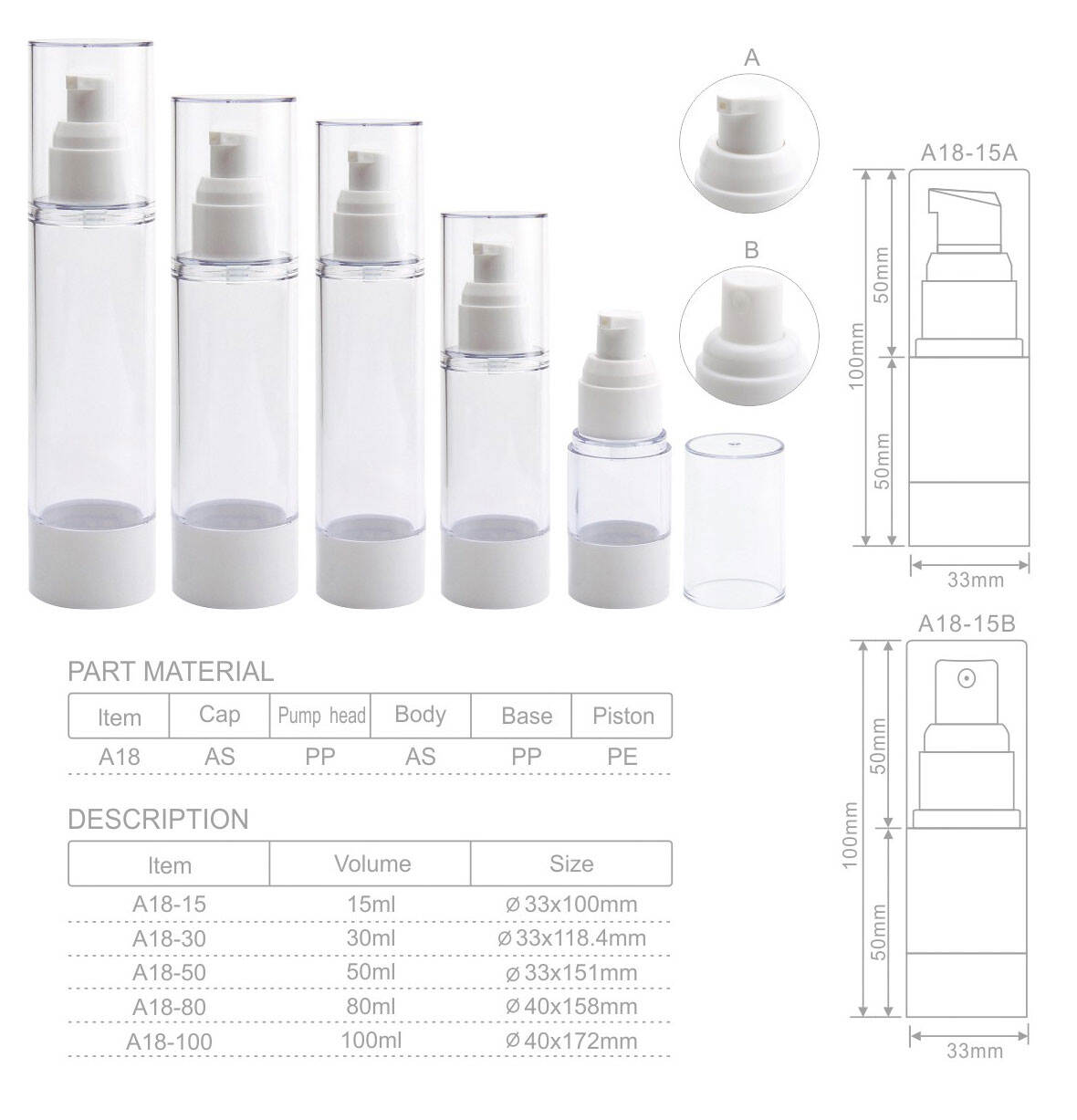 A

B

A18-15A

100mm
50mm
50mm
33mm

A18-15B

100mm
50mm
50mm
33mm

PART MATERIAL

| Item | Cap | Pump head | Body | Base | Piston |
|---|---|---|---|---|---|
| A18 | AS | PP | AS | PP | PE |

DESCRIPTION

| Item | Volume | Size |
|---|---|---|
| A18-15 | 15ml | Ø33x100mm |
| A18-30 | 30ml | Ø33x118.4mm |
| A18-50 | 50ml | Ø33x151mm |
| A18-80 | 80ml | Ø40x158mm |
| A18-100 | 100ml | Ø40x172mm |